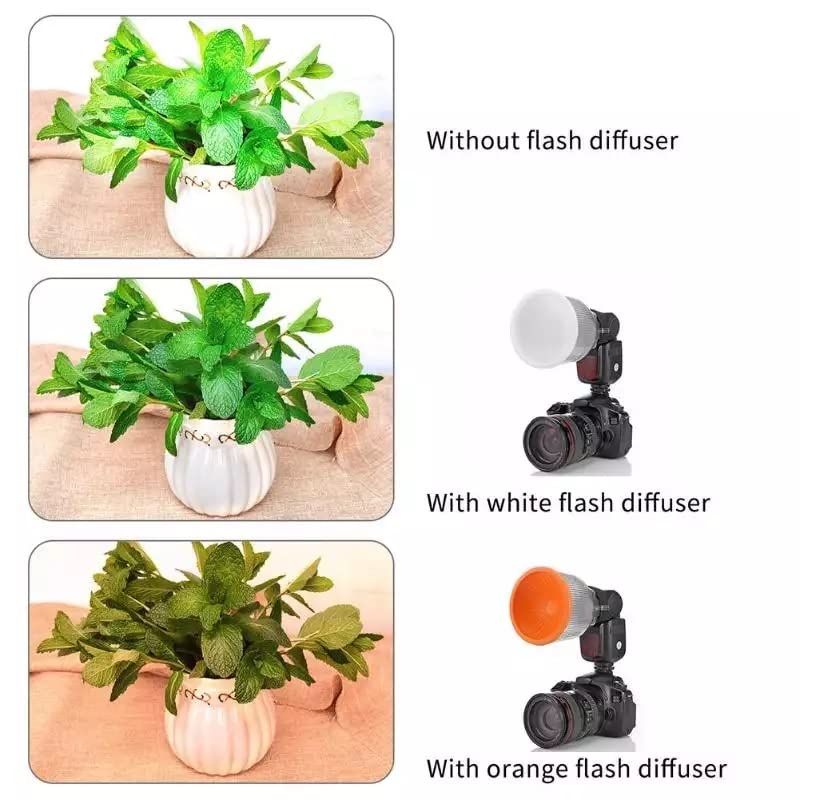 Without flash diffuser

With white flash diffuser

With orange flash diffuser