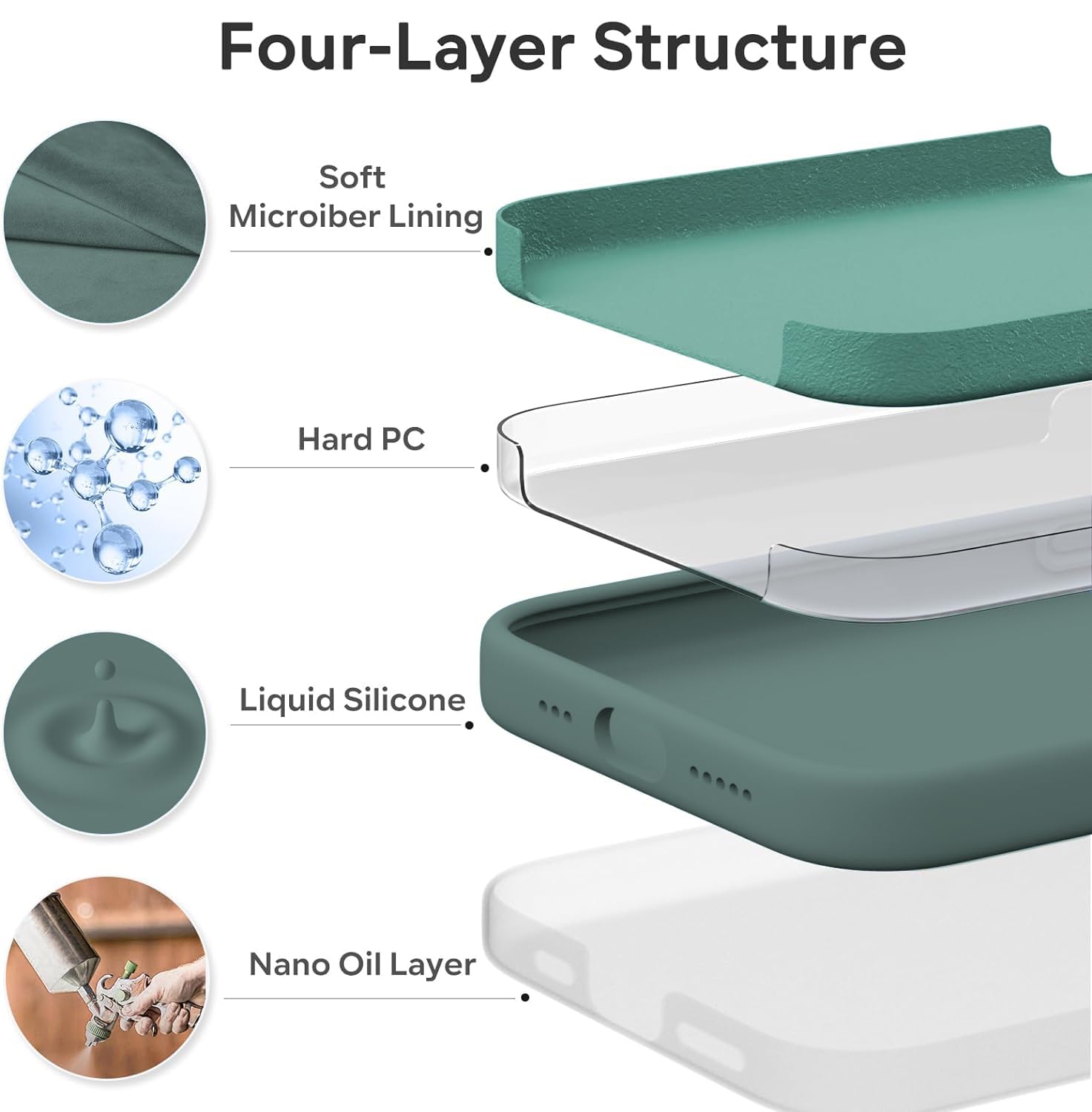 Four-Layer Structure

Soft Microiber Lining

Hard PC

Liquid Silicone

Nano Oil Layer