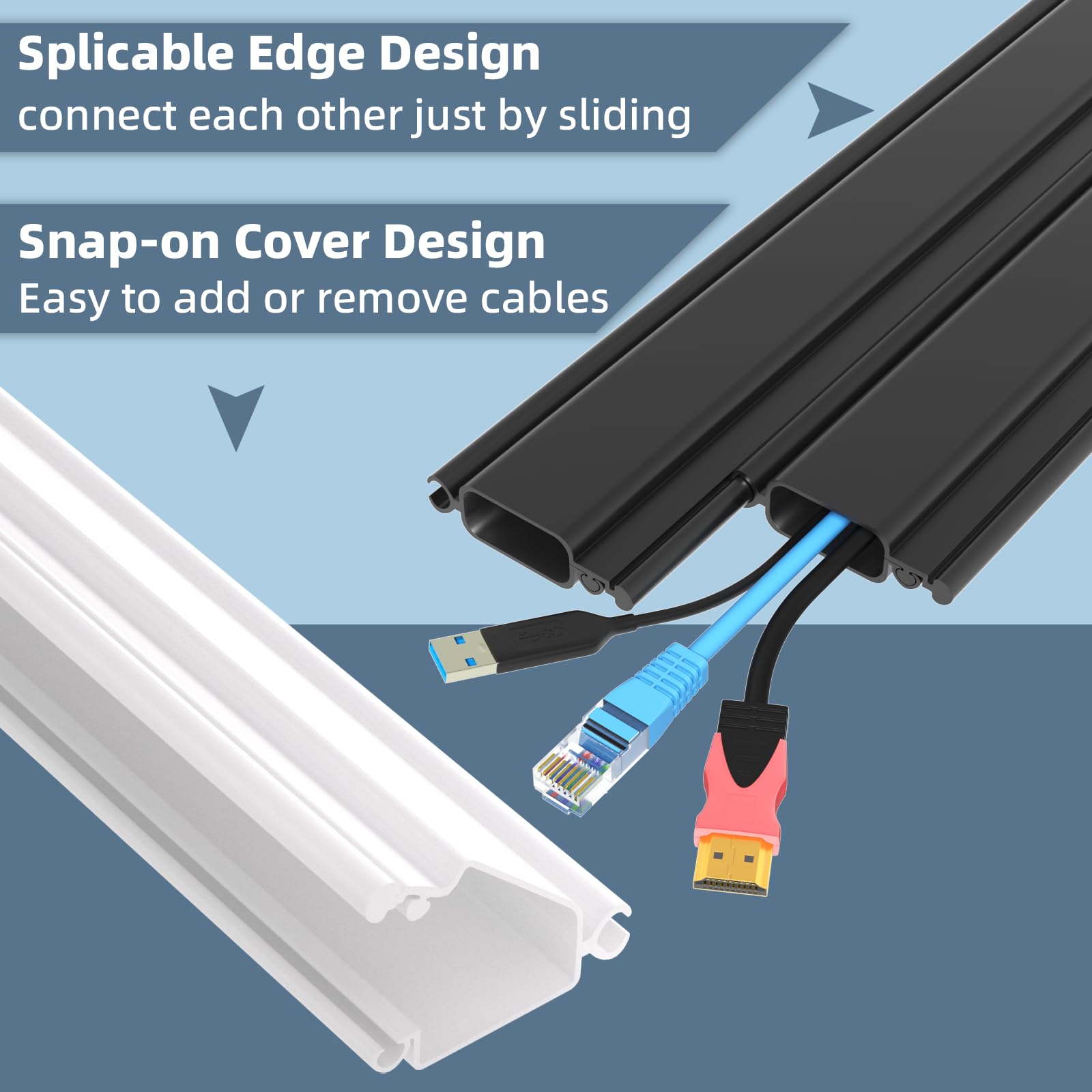 Splicable Edge Design
connect each other just by sliding

Snap-on Cover Design
Easy to add or remove cables