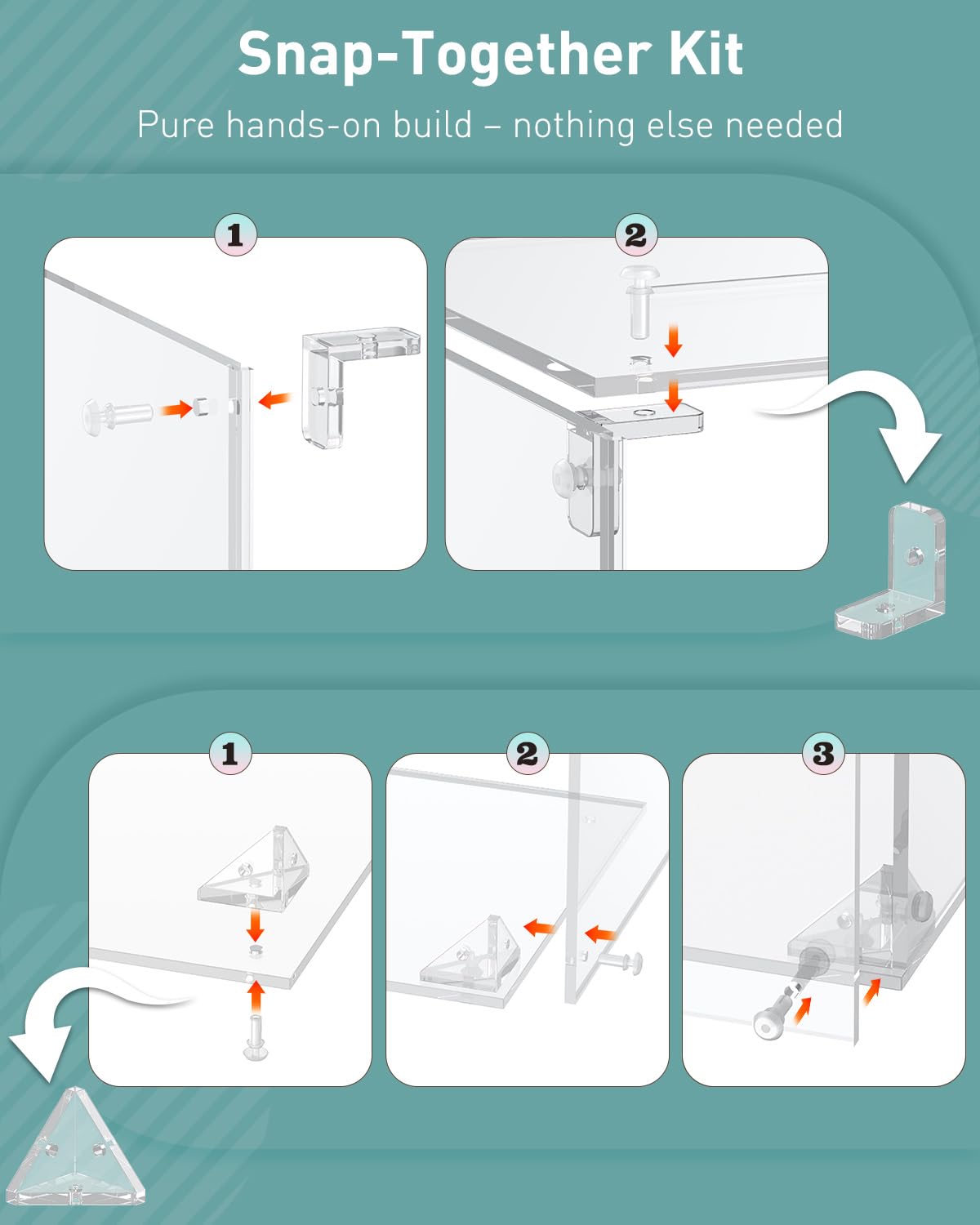 Snap-Together Kit

Pure hands-on build – nothing else needed

1

2

1

2

3