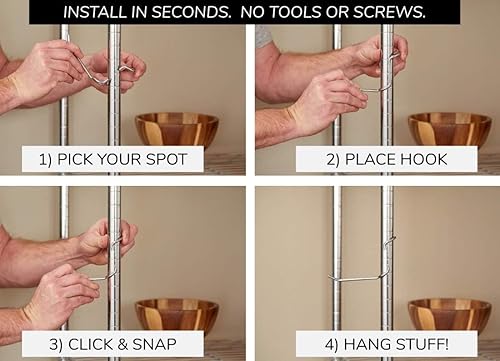 INSTALL IN SECONDS.  NO TOOLS OR SCREWS.

1) PICK YOUR SPOT

2) PLACE HOOK

3) CLICK & SNAP

4) HANG STUFF!