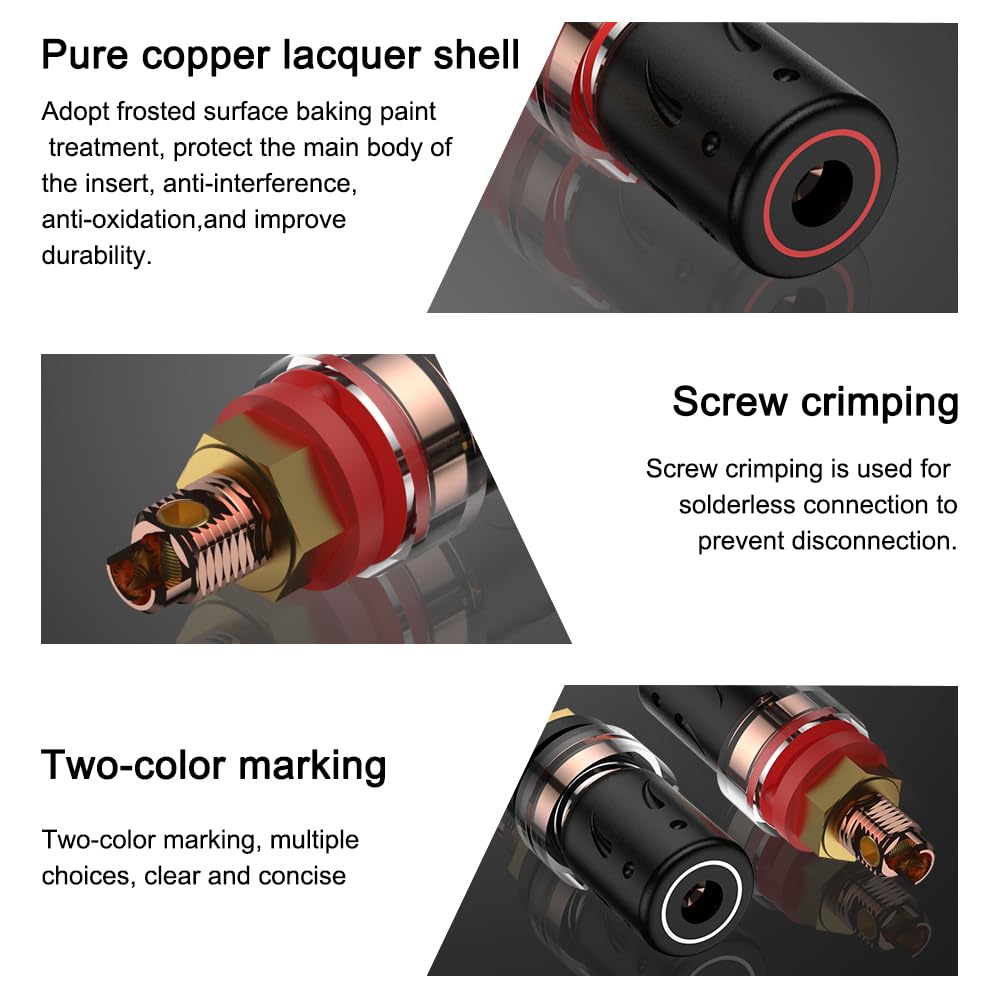 Pure copper lacquer shell

Adopt frosted surface baking paint treatment, protect the main body of the insert, anti-interference, anti-oxidation,and improve durability.

Screw crimping

Screw crimping is used for solderless connection to prevent disconnection.

Two-color marking

Two-color marking, multiple choices, clear and concise