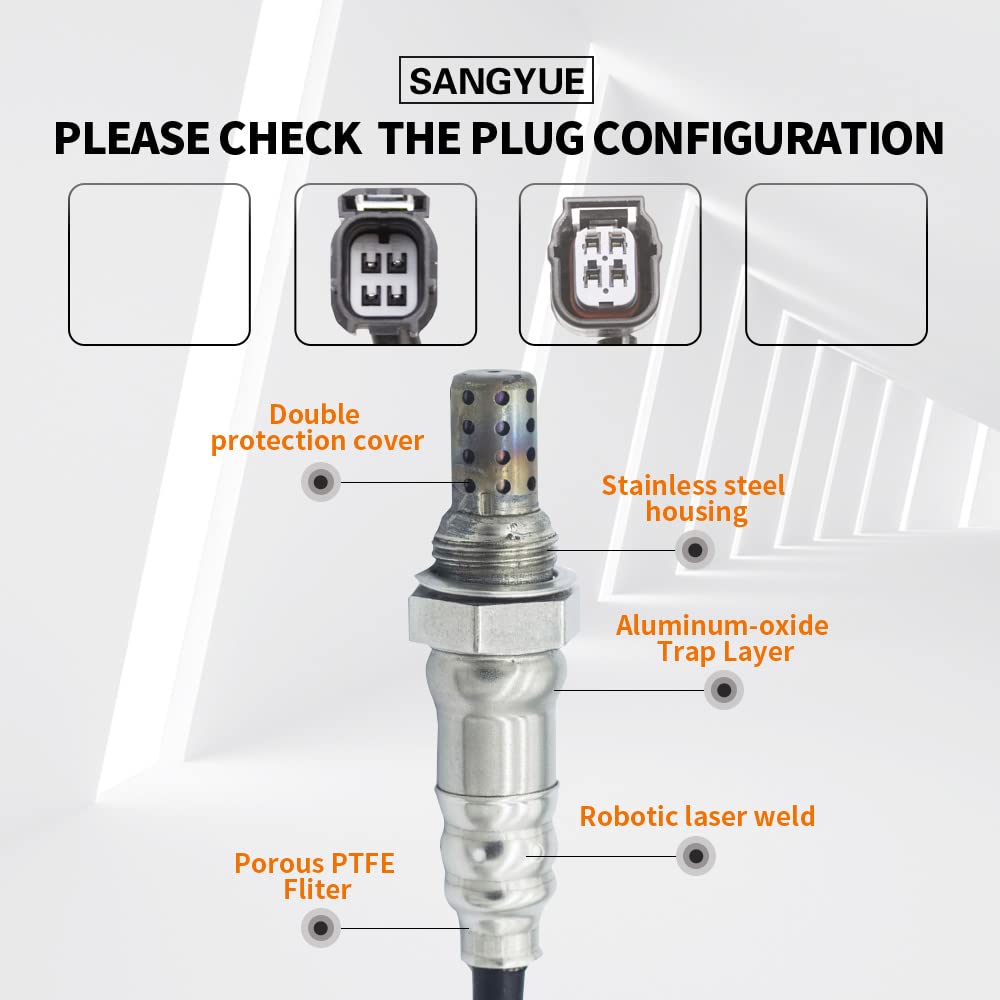 SANGYUE

PLEASE CHECK THE PLUG CONFIGURATION

Double protection cover

Stainless steel housing

Aluminum-oxide Trap Layer

Robotic laser weld

Porous PTFE Fliter