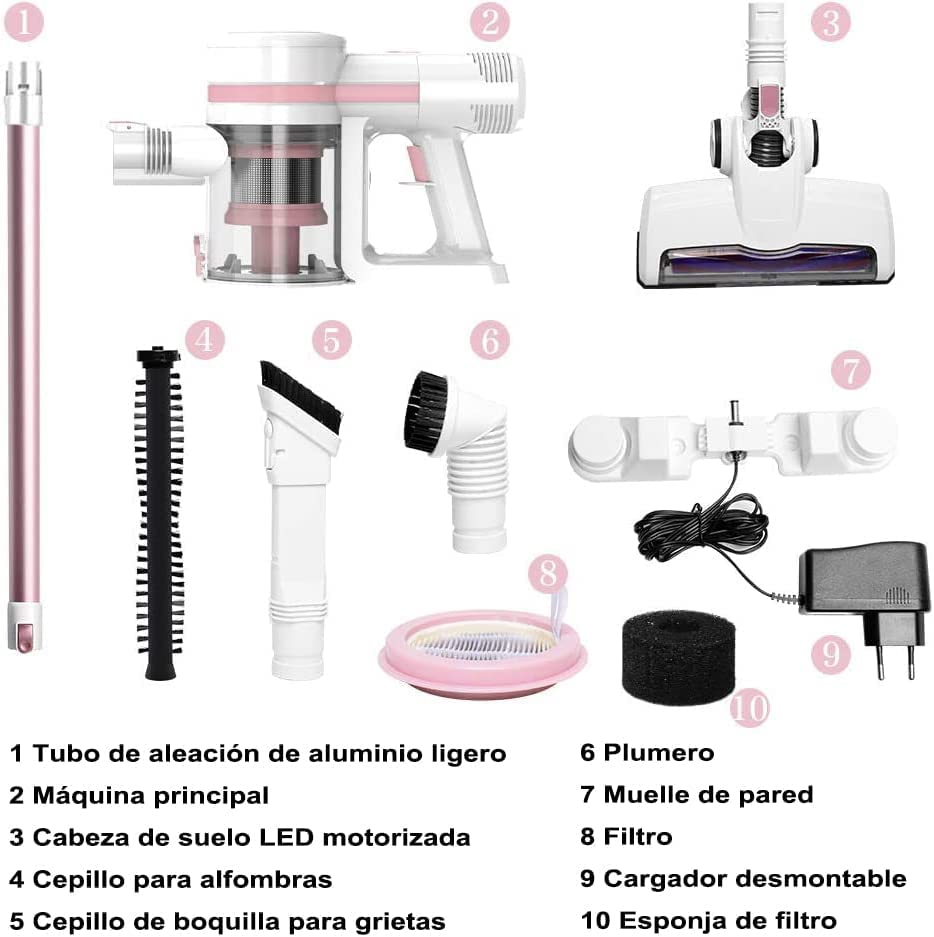 1 2 3

4 5 6 7

8 9 10

1 Tubo de aleación de aluminio ligero
2 Máquina principal
3 Cabeza de suelo LED motorizada
4 Cepillo para alfombras
5 Cepillo de boquilla para grietas

6 Plumero
7 Muelle de pared
8 Filtro
9 Cargador desmontable
10 Esponja de filtro