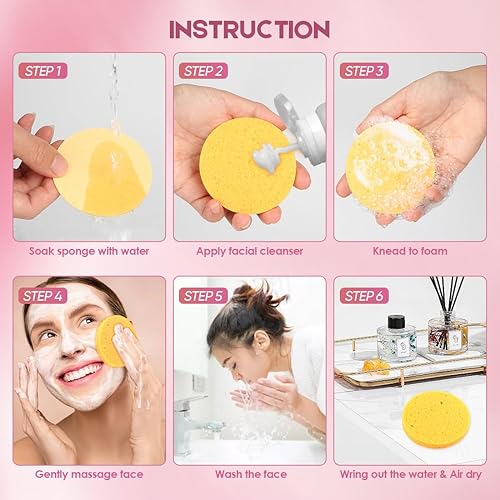 INSTRUCTION

STEP 1

Soak sponge with water

STEP 2

Apply facial cleanser

STEP 3

Knead to foam

STEP 4

Gently massage face

STEP 5

Wash the face

STEP 6

Wring out the water & Air dry