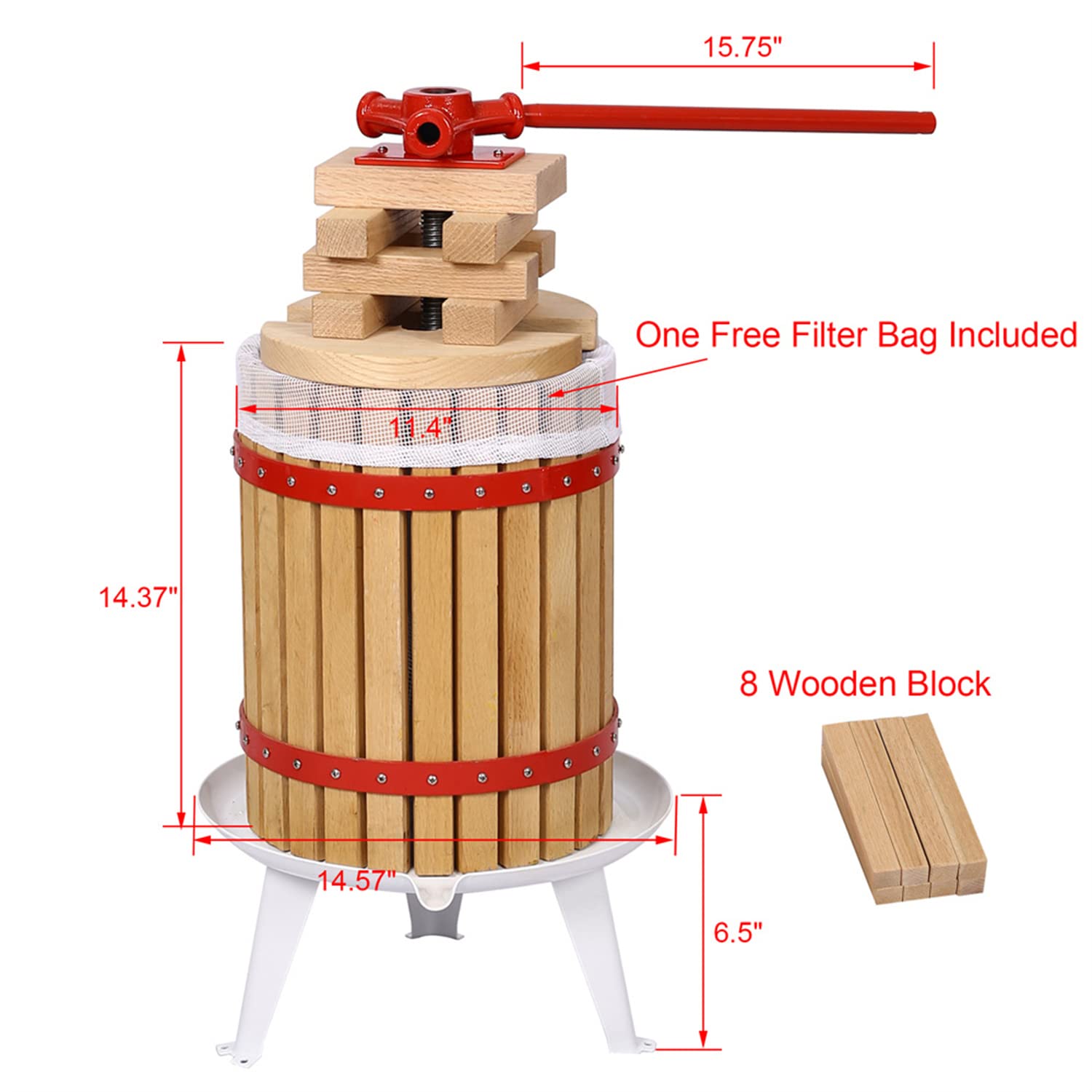 15.75"

One Free Filter Bag Included

11.4"

14.37"

8 Wooden Block

14.57"

6.5"