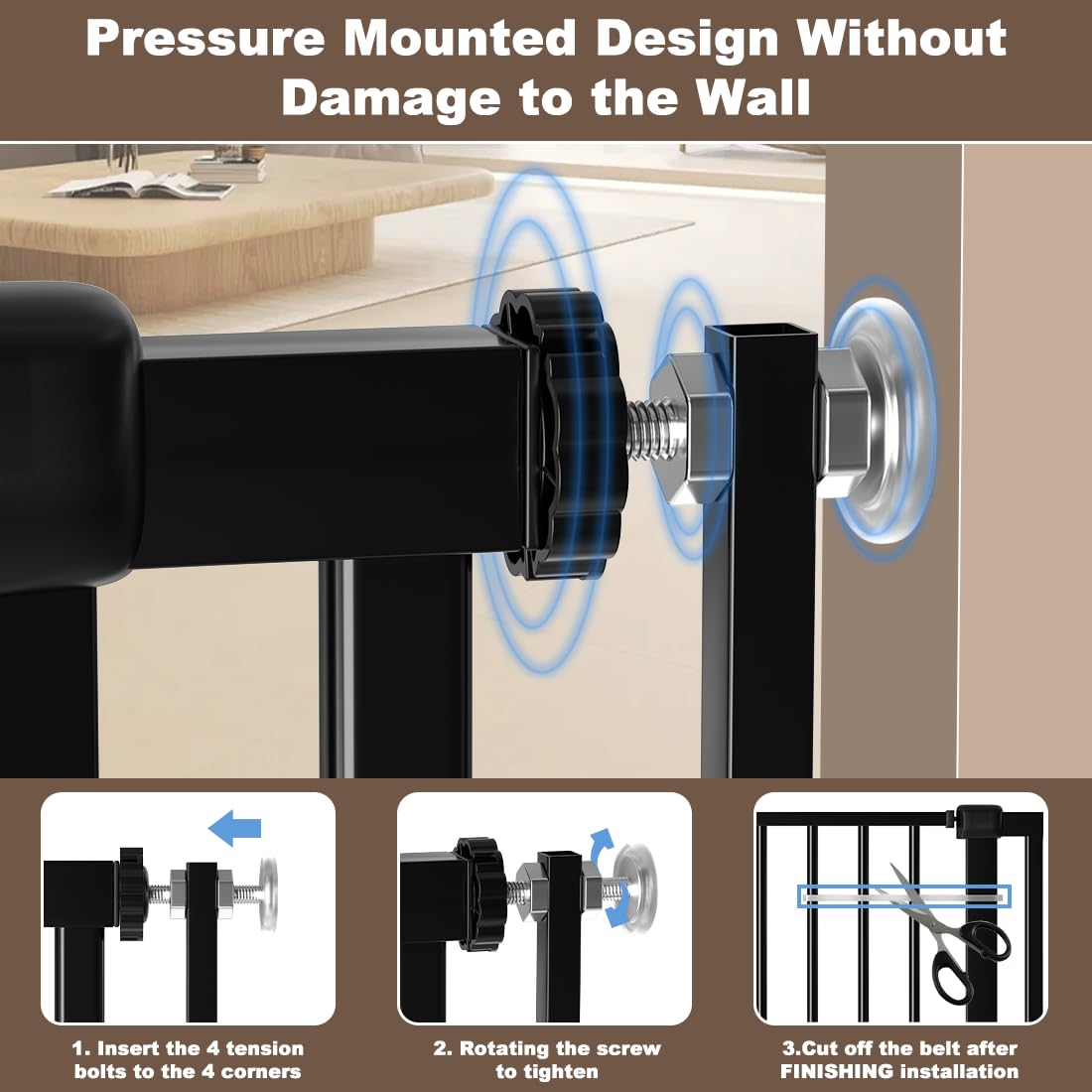 Pressure Mounted Design Without Damage to the Wall

1. Insert the 4 tension bolts to the 4 corners

2. Rotating the screw to tighten

3.Cut off the belt after FINISHING installation