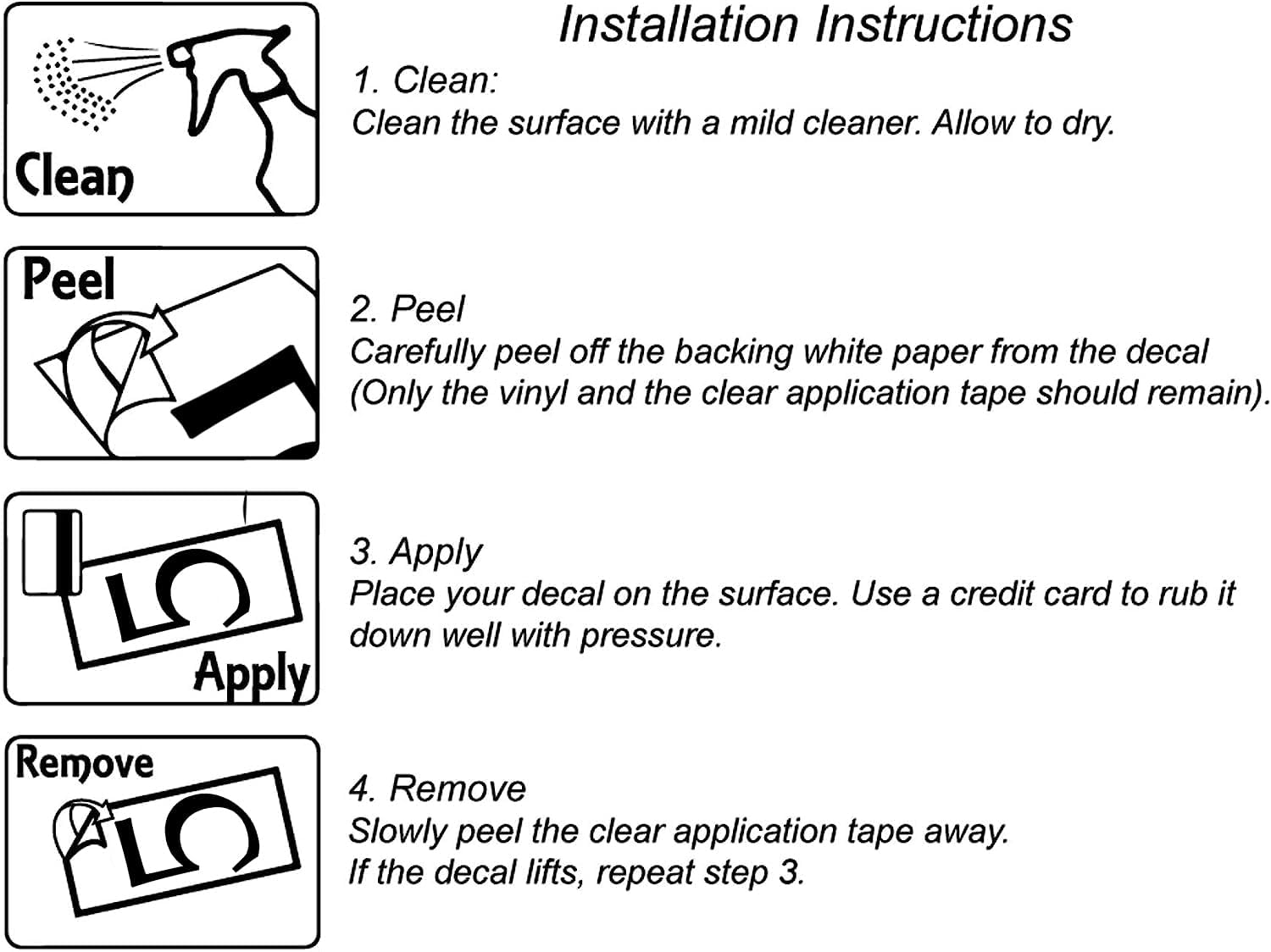 Installation Instructions

Clean

1. Clean:
Clean the surface with a mild cleaner. Allow to dry.

Peel

2. Peel
Carefully peel off the backing white paper from the decal (Only the vinyl and the clear application tape should remain).

5

Apply

3. Apply
Place your decal on the surface. Use a credit card to rub it down well with pressure.

Remove

5

4. Remove
Slowly peel the clear application tape away.
If the decal lifts, repeat step 3.