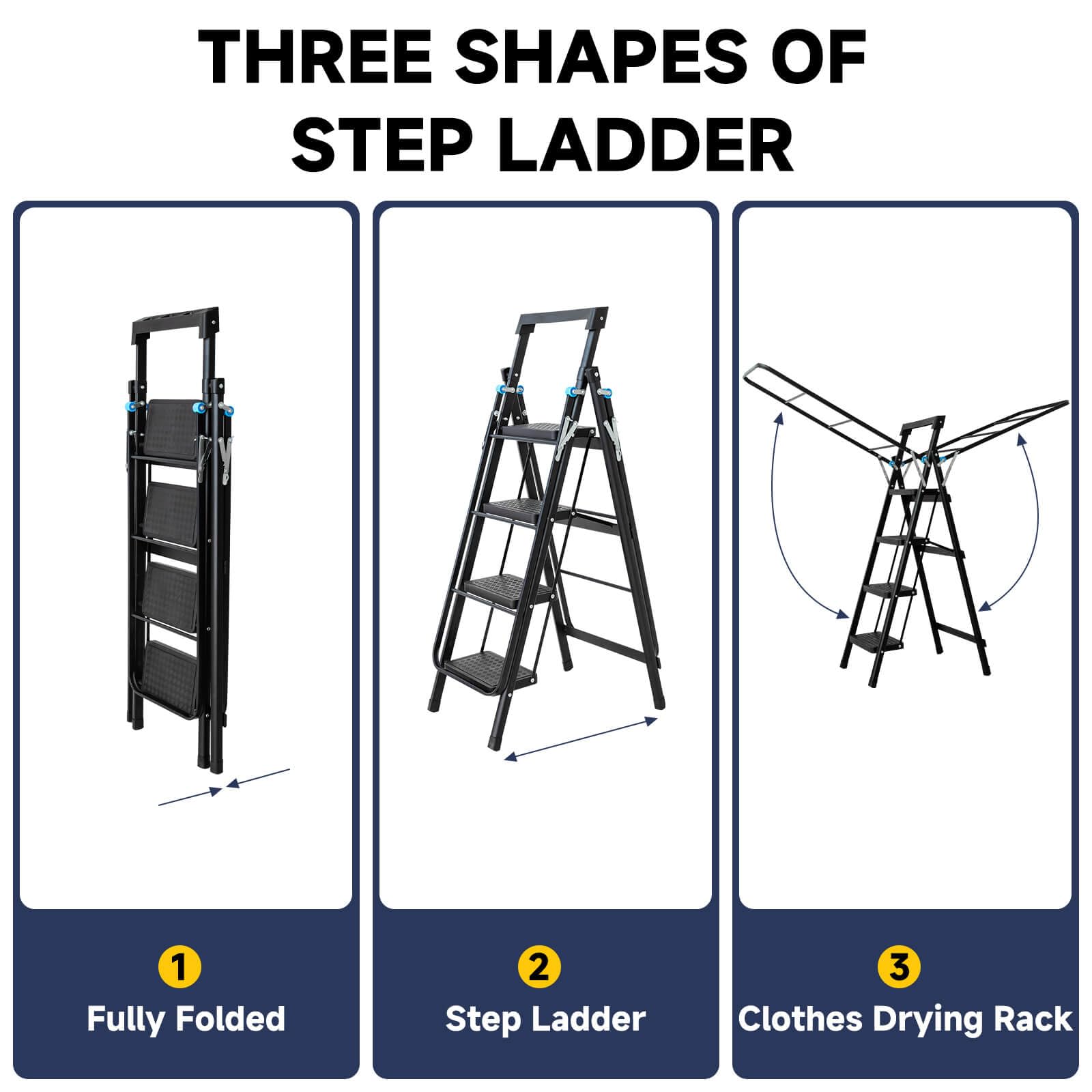 THREE SHAPES OF STEP LADDER

1
Fully Folded

2
Step Ladder

3
Clothes Drying Rack