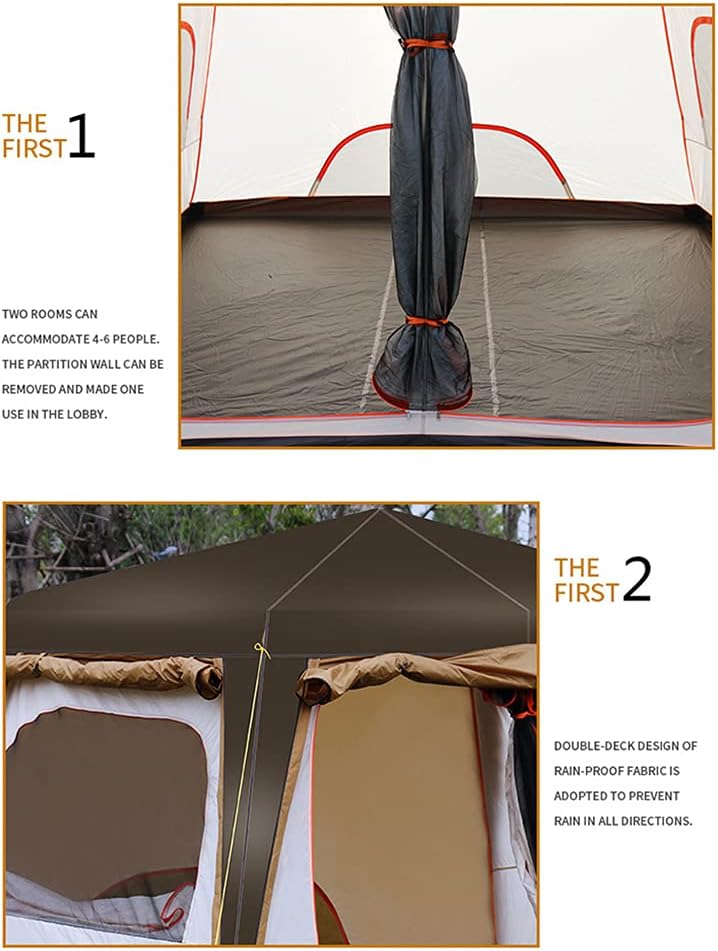 THE FIRST 1

TWO ROOMS CAN ACCOMMODATE 4-6 PEOPLE. THE PARTITION WALL CAN BE REMOVED AND MADE ONE USE IN THE LOBBY.

THE FIRST 2

DOUBLE-DECK DESIGN OF RAIN-PROOF FABRIC IS ADOPTED TO PREVENT RAIN IN ALL DIRECTIONS.