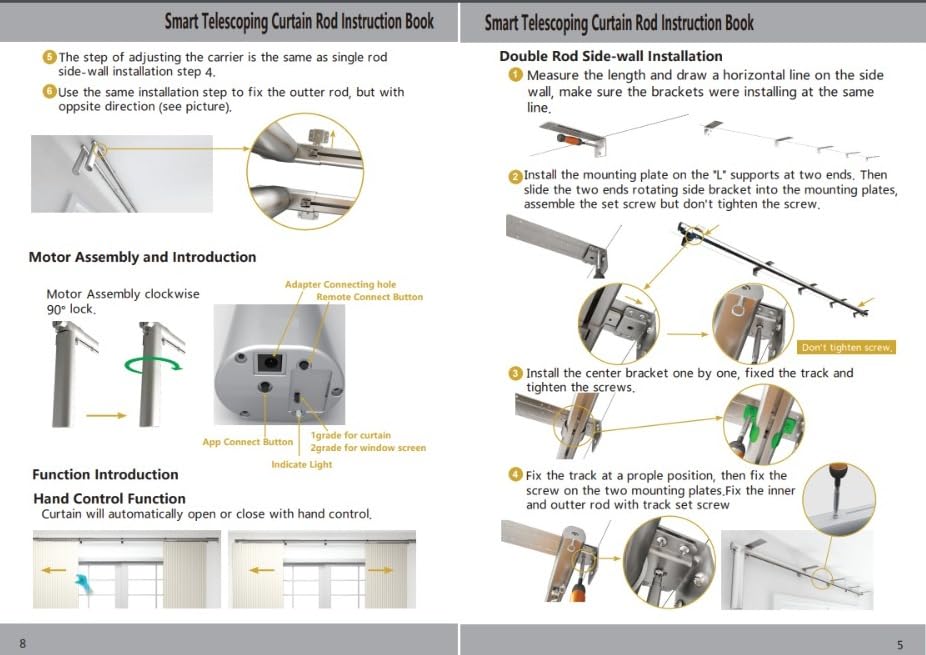 Smart Telescoping Curtain Rod Instruction Book

5 The step of adjusting the carrier is the same as single rod side-wall installation step 4.

6 Use the same installation step to fix the outter rod, but with oppsite direction (see picture).

Motor Assembly and Introduction

Motor Assembly clockwise 90° lock.

Adapter Connecting hole

Remote Connect Button

App Connect Button

1grade for curtain
2grade for window screen

Indicate Light

Function Introduction

Hand Control Function

Curtain will automatically open or close with hand control.

8

Smart Telescoping Curtain Rod Instruction Book

Double Rod Side-wall Installation

1 Measure the length and draw a horizontal line on the side wall, make sure the brackets were installing at the same line.

2 Install the mounting plate on the "L" supports at two ends. Then slide the two ends rotating side bracket into the mounting plates, assemble the set screw but don't tighten the screw.

Don't tighten screw.

3 Install the center bracket one by one, fixed the track and tighten the screws.

4 Fix the track at a prople position, then fix the screw on the two mounting plates.Fix the inner and outter rod with track set screw

5