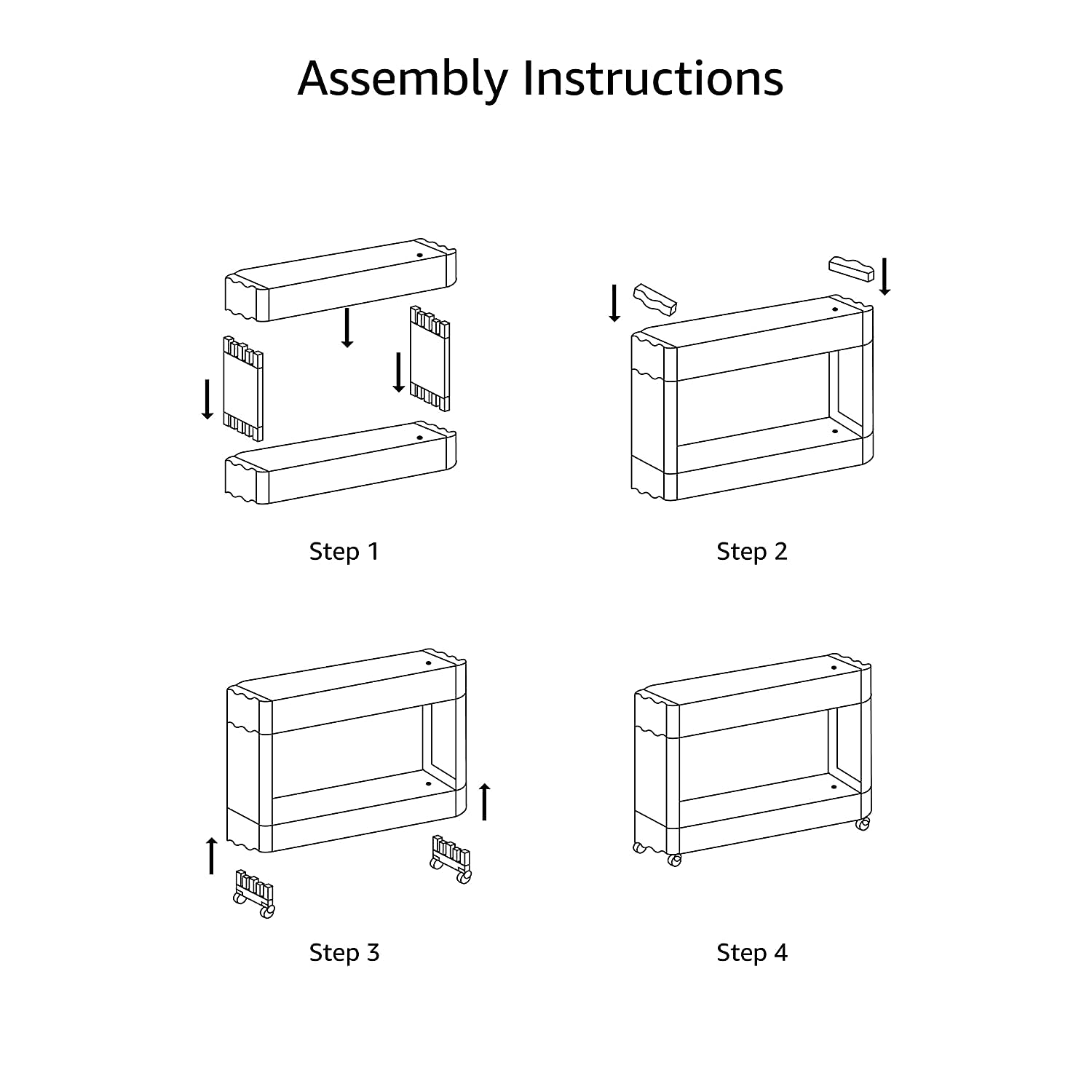 Assembly Instructions

Step 1

Step 2

Step 3

Step 4