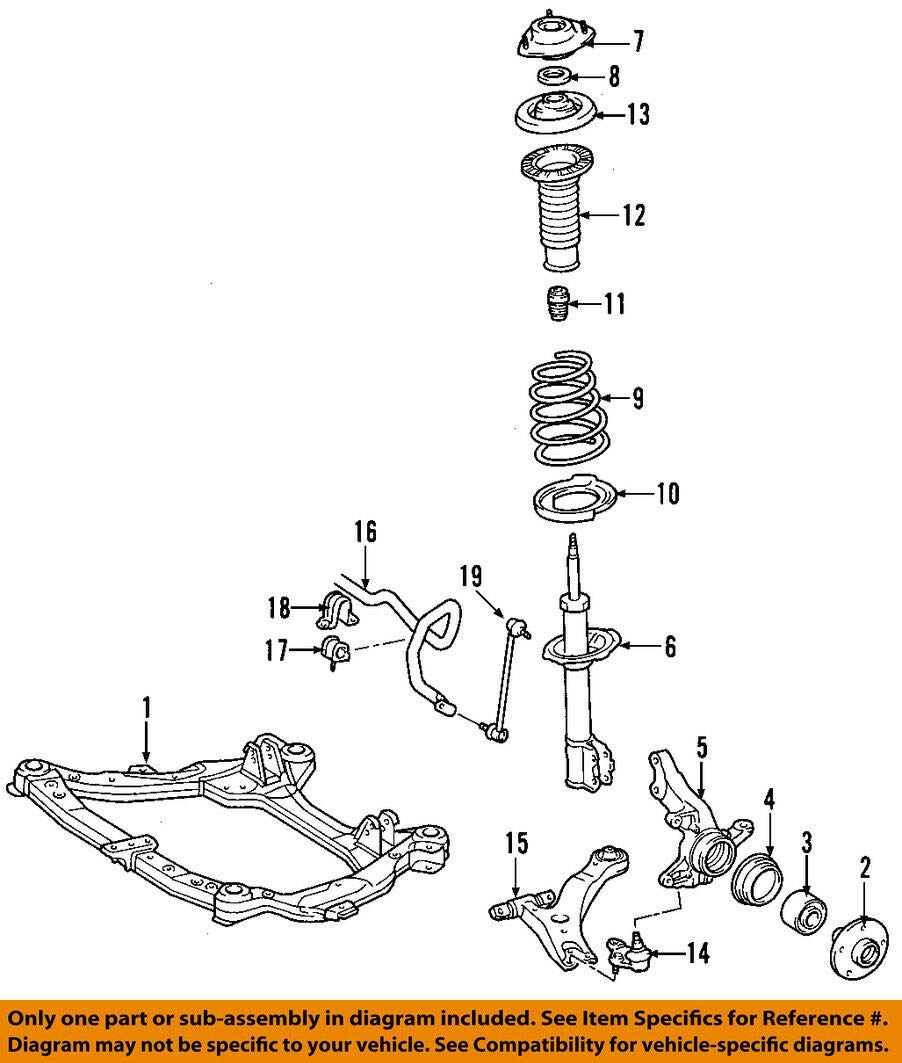 7
8
13
12
11
9
10
16
19
18
17
6
1
5
4
3
2
15
14

Only one part or sub-assembly in diagram included. See Item Specifics for Reference #. Diagram may not be specific to your vehicle. See Compatibility for vehicle-specific diagrams.