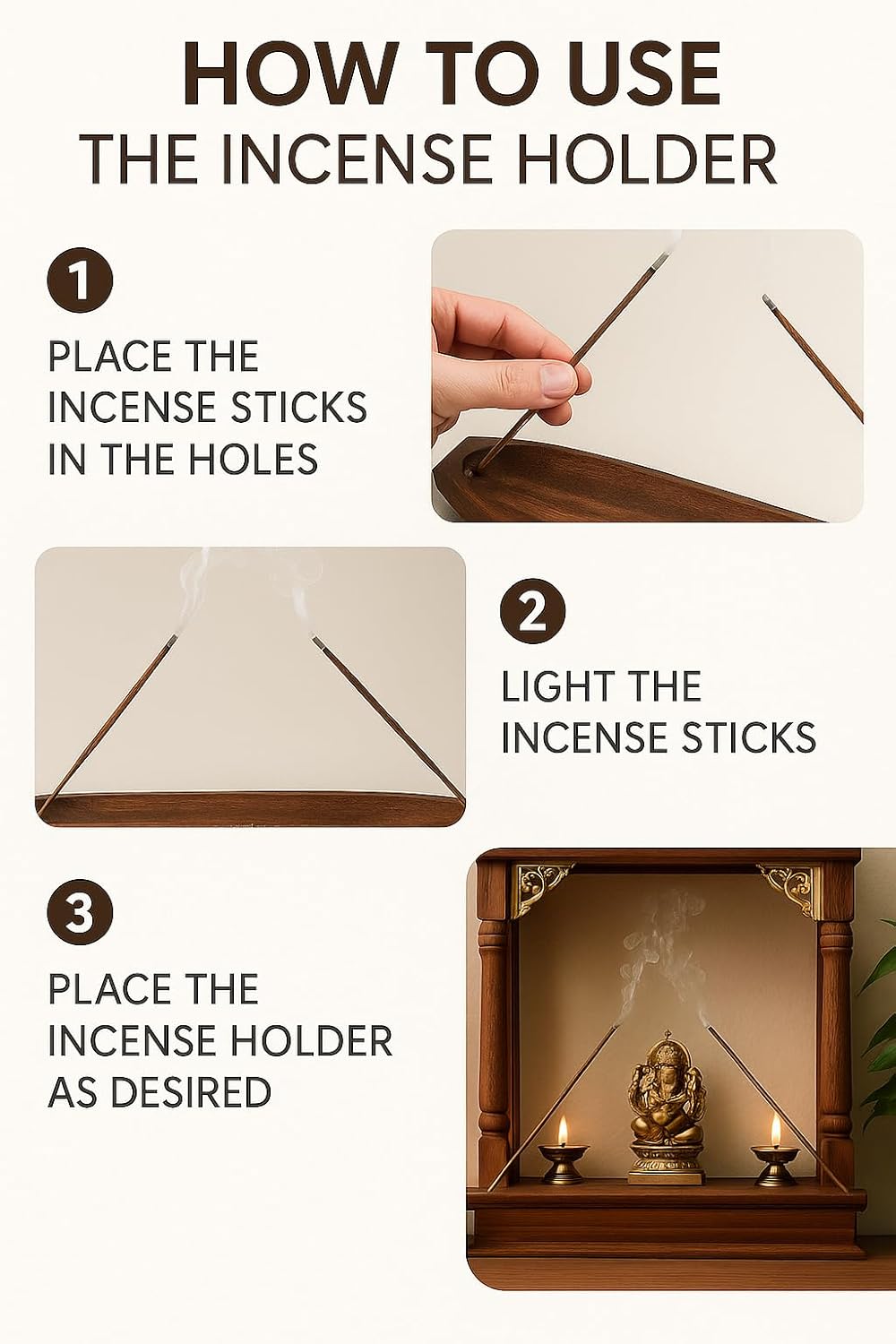 HOW TO USE
THE INCENSE HOLDER

1

PLACE THE INCENSE STICKS IN THE HOLES

2

LIGHT THE INCENSE STICKS

3

PLACE THE INCENSE HOLDER AS DESIRED