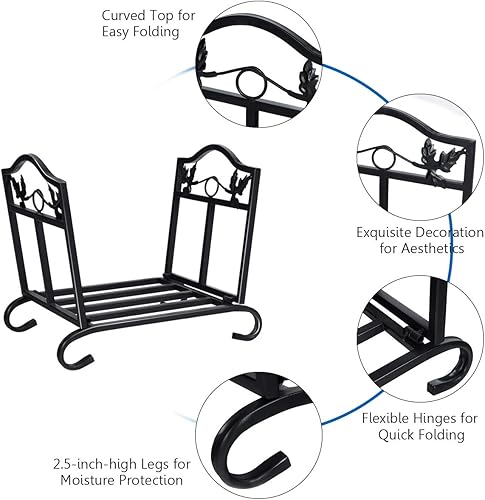 Curved Top for Easy Folding

Exquisite Decoration for Aesthetics

Flexible Hinges for Quick Folding

2.5-inch-high Legs for Moisture Protection