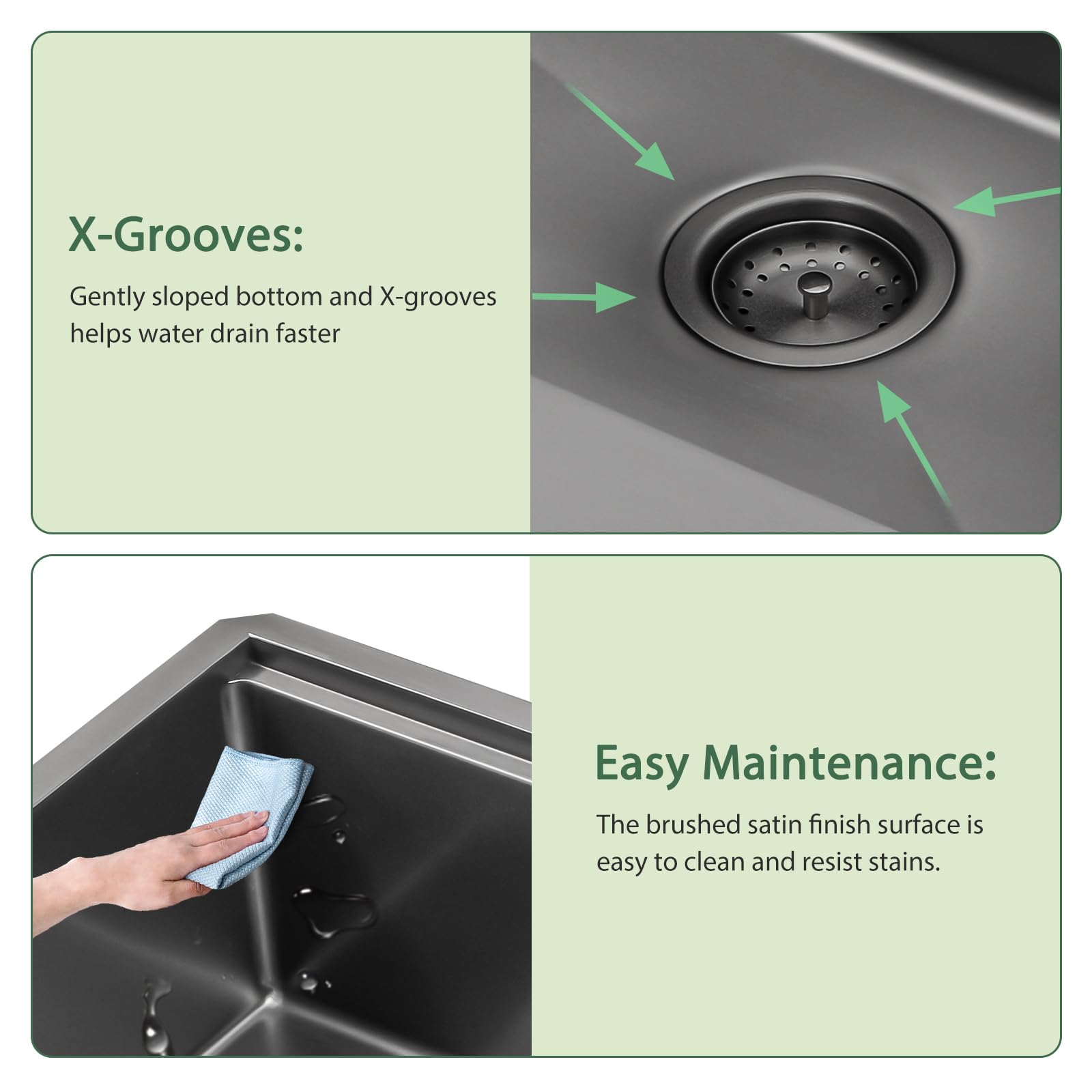 X-Grooves:

Gently sloped bottom and X-grooves helps water drain faster

Easy Maintenance:

The brushed satin finish surface is easy to clean and resist stains.