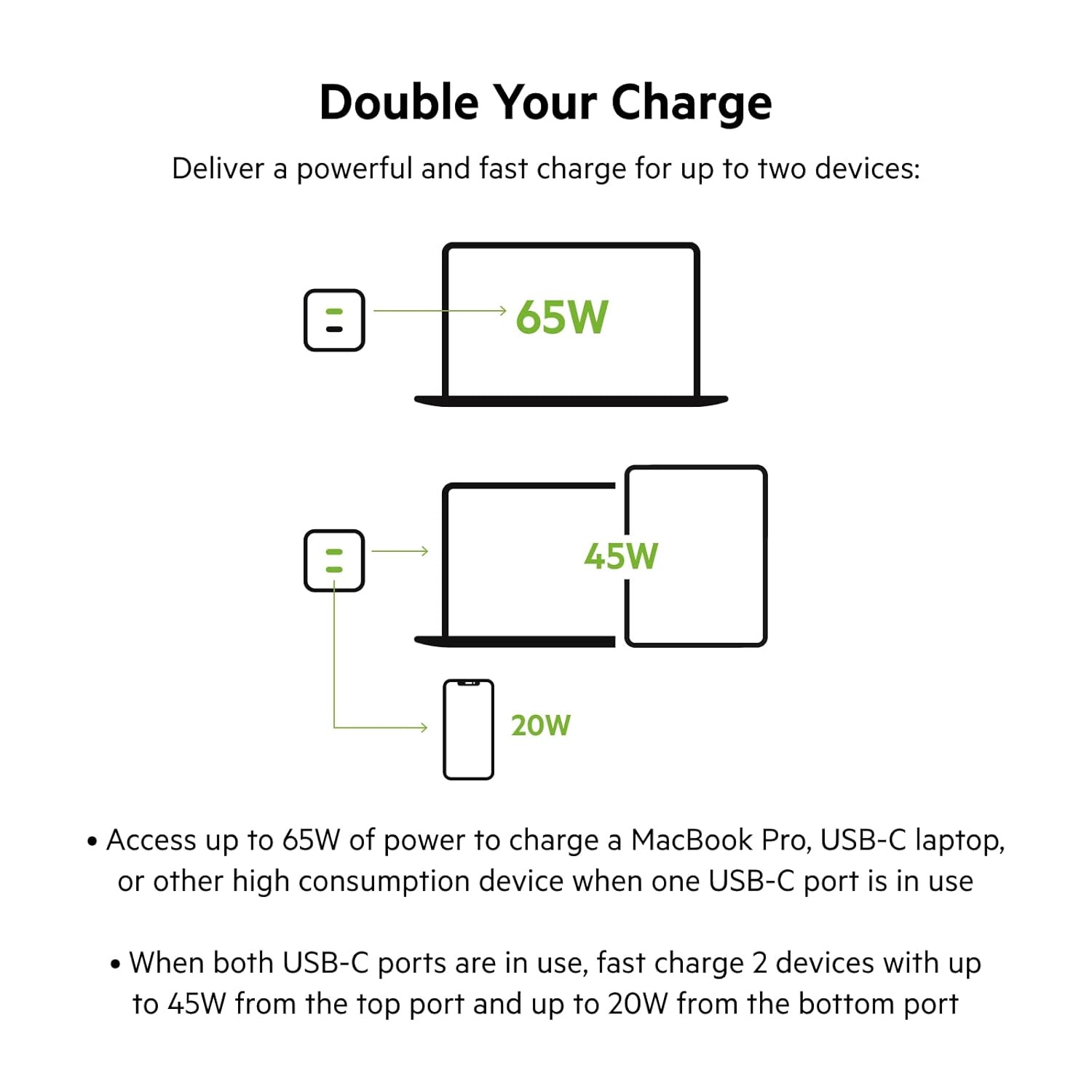 Double Your Charge

Deliver a powerful and fast charge for up to two devices:

65W

45W

20W

• Access up to 65W of power to charge a MacBook Pro, USB-C laptop, or other high consumption device when one USB-C port is in use

• When both USB-C ports are in use, fast charge 2 devices with up to 45W from the top port and up to 20W from the bottom port