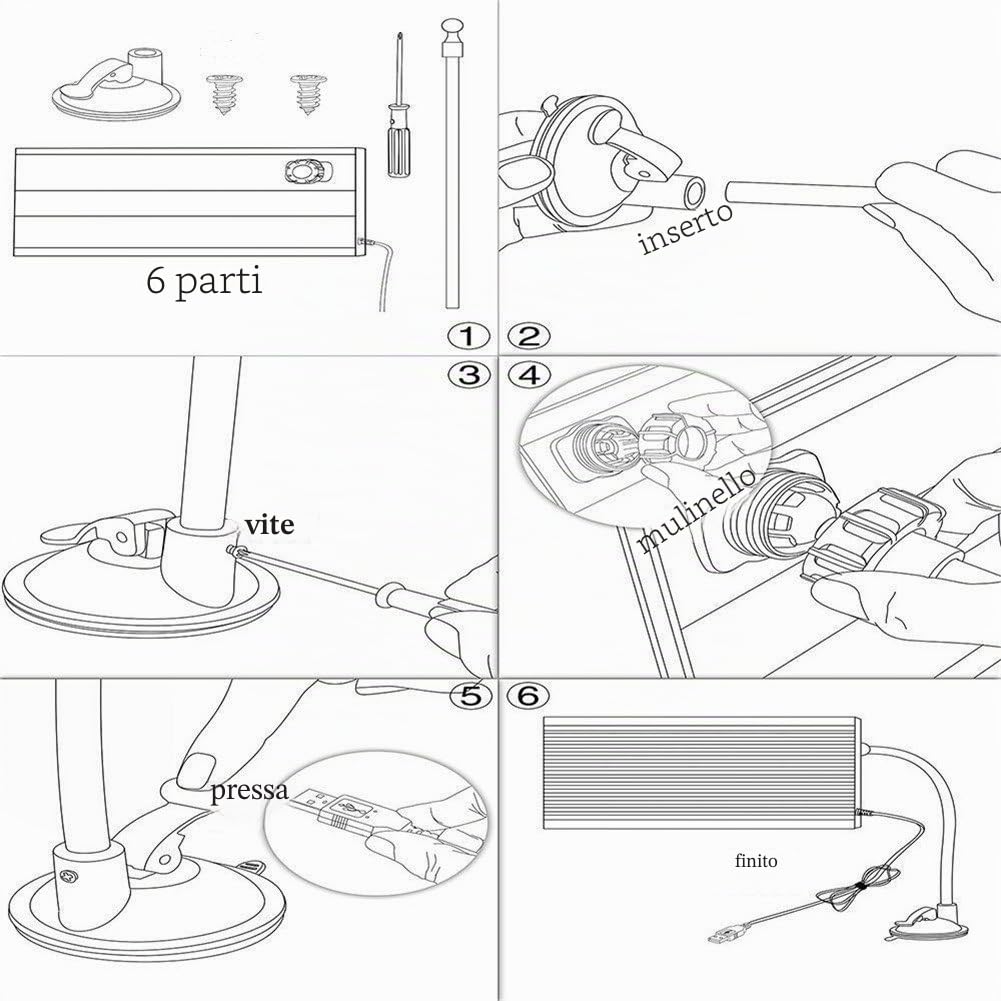 6 parti

①

②

inserto

③

vite

④

mulinello

⑤

pressa

⑥

finito