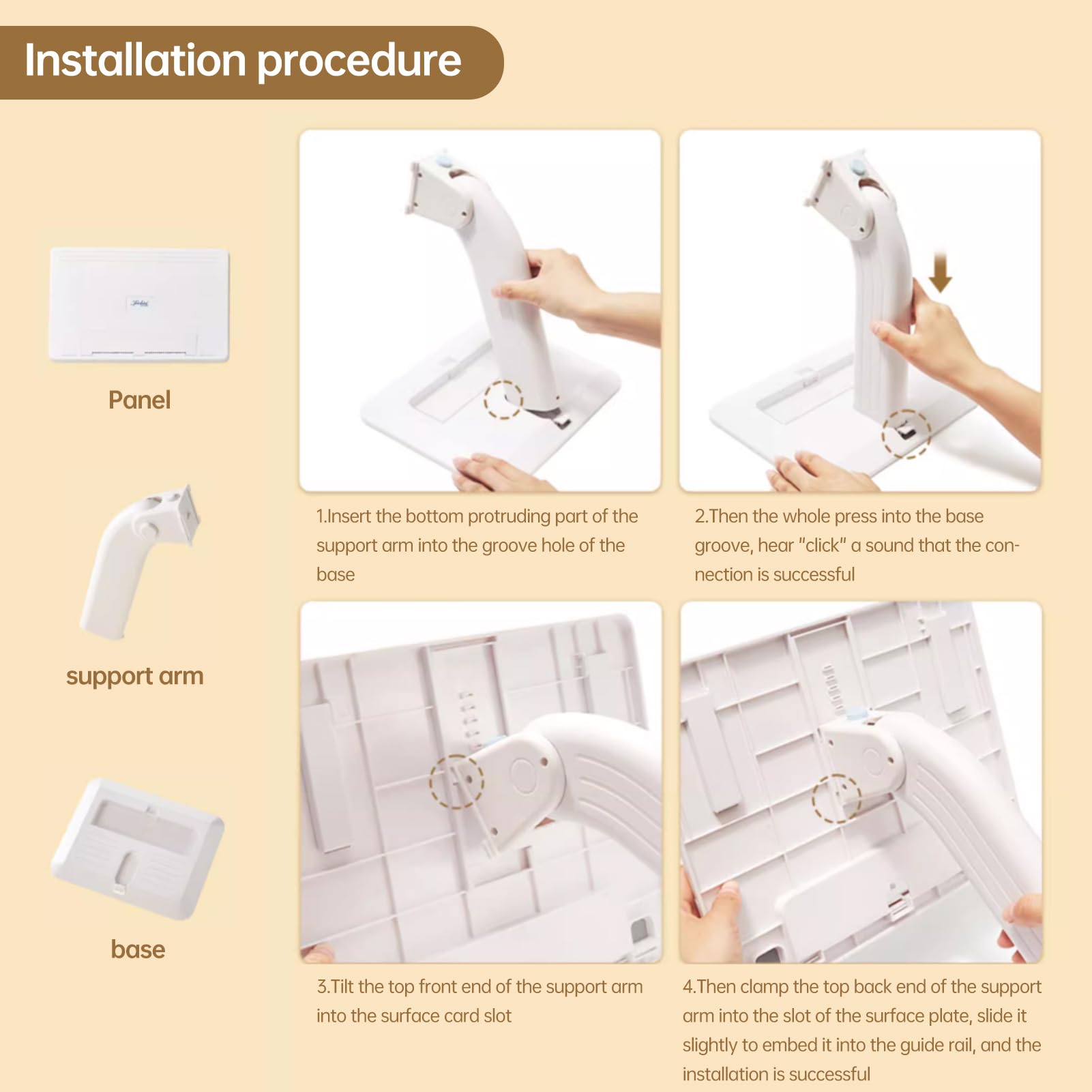 Installation procedure

Panel

support arm

base

1.Insert the bottom protruding part of the support arm into the groove hole of the base

2.Then the whole press into the base groove, hear "click" a sound that the connection is successful

3.Tilt the top front end of the support arm into the surface card slot

4.Then clamp the top back end of the support arm into the slot of the surface plate, slide it slightly to embed it into the guide rail, and the installation is successful