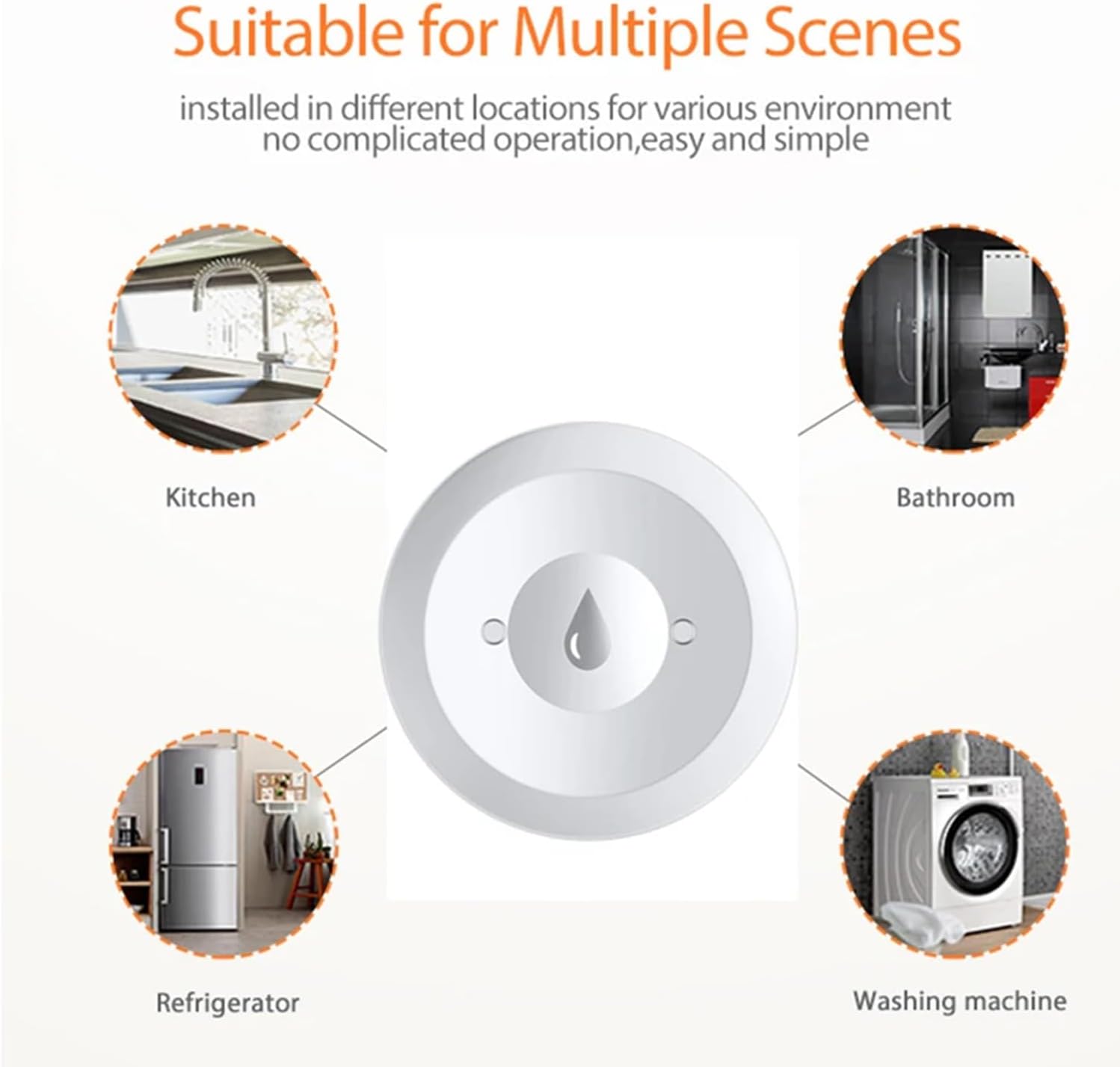 Suitable for Multiple Scenes

installed in different locations for various environment
no complicated operation,easy and simple

Kitchen

Bathroom

Refrigerator

Washing machine