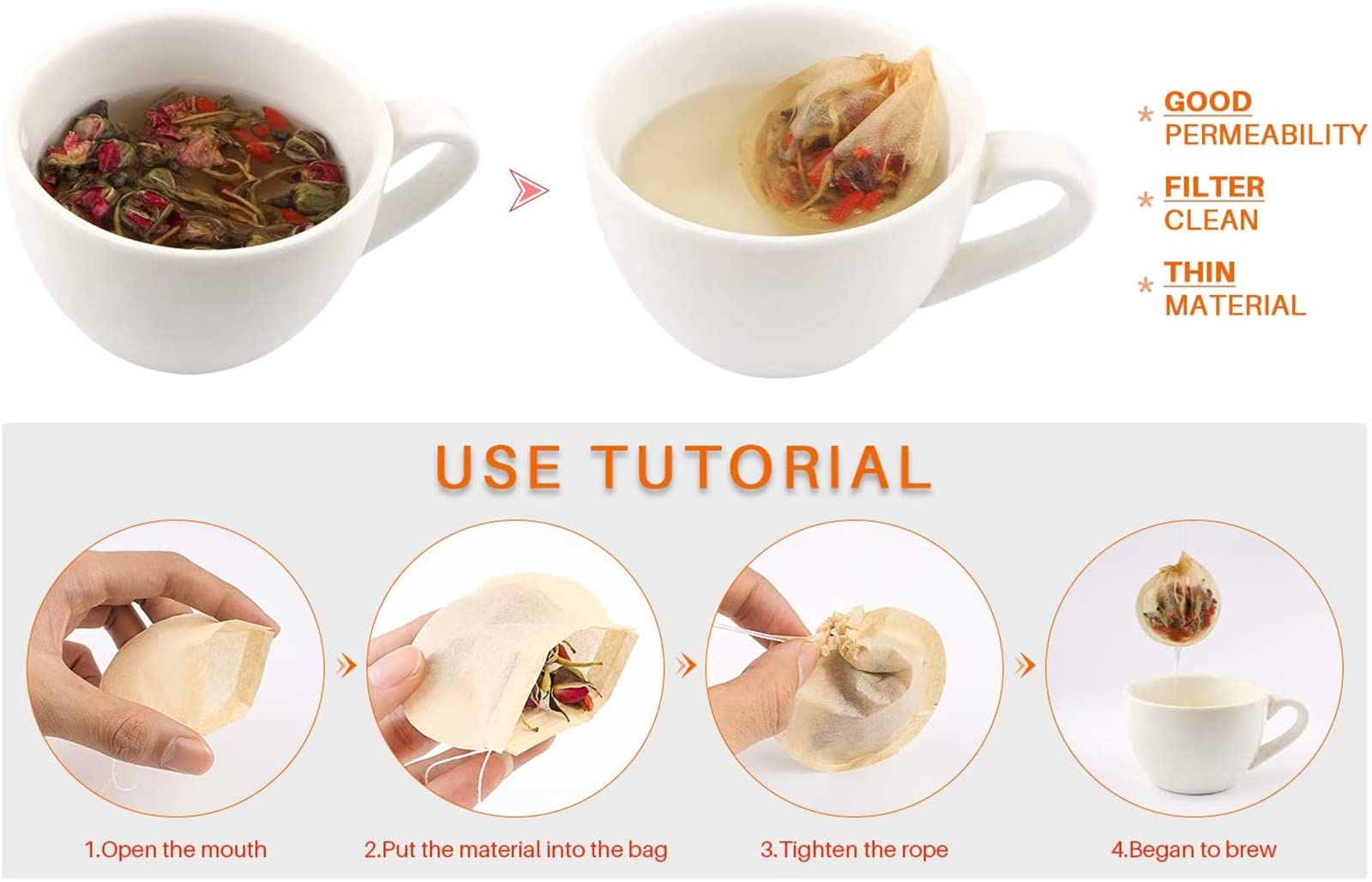 * GOOD
PERMEABILITY

* FILTER
CLEAN

* THIN
MATERIAL

USE TUTORIAL

1.Open the mouth

2.Put the material into the bag

3.Tighten the rope

4.Began to brew