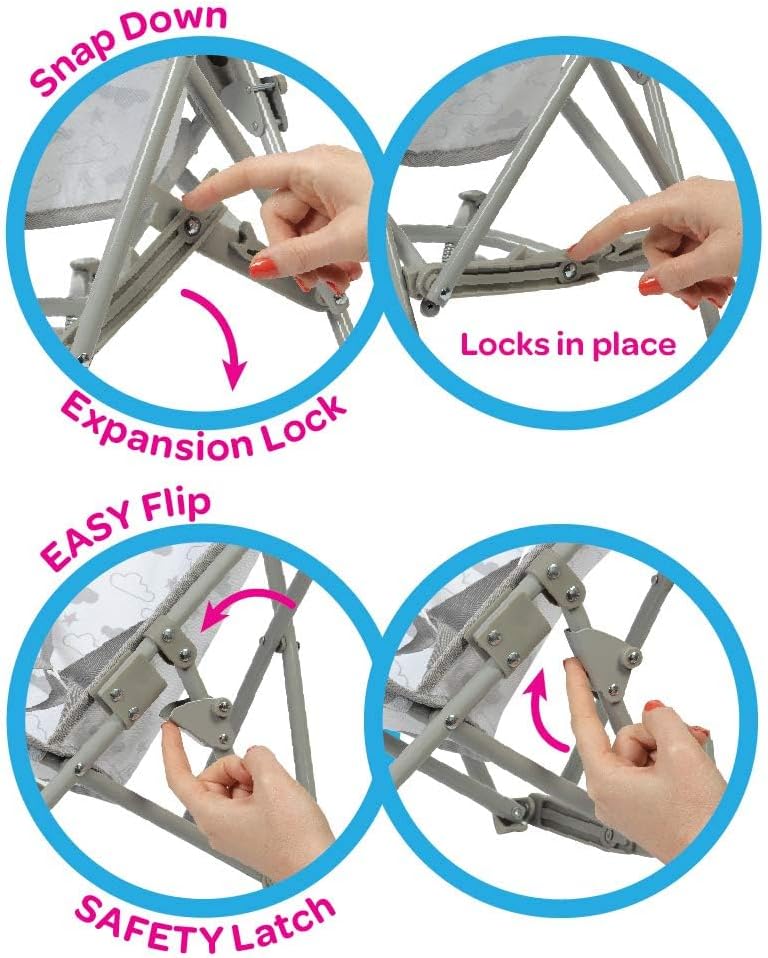 Snap Down

Locks in place

Expansion Lock

EASY Flip

SAFETY Latch