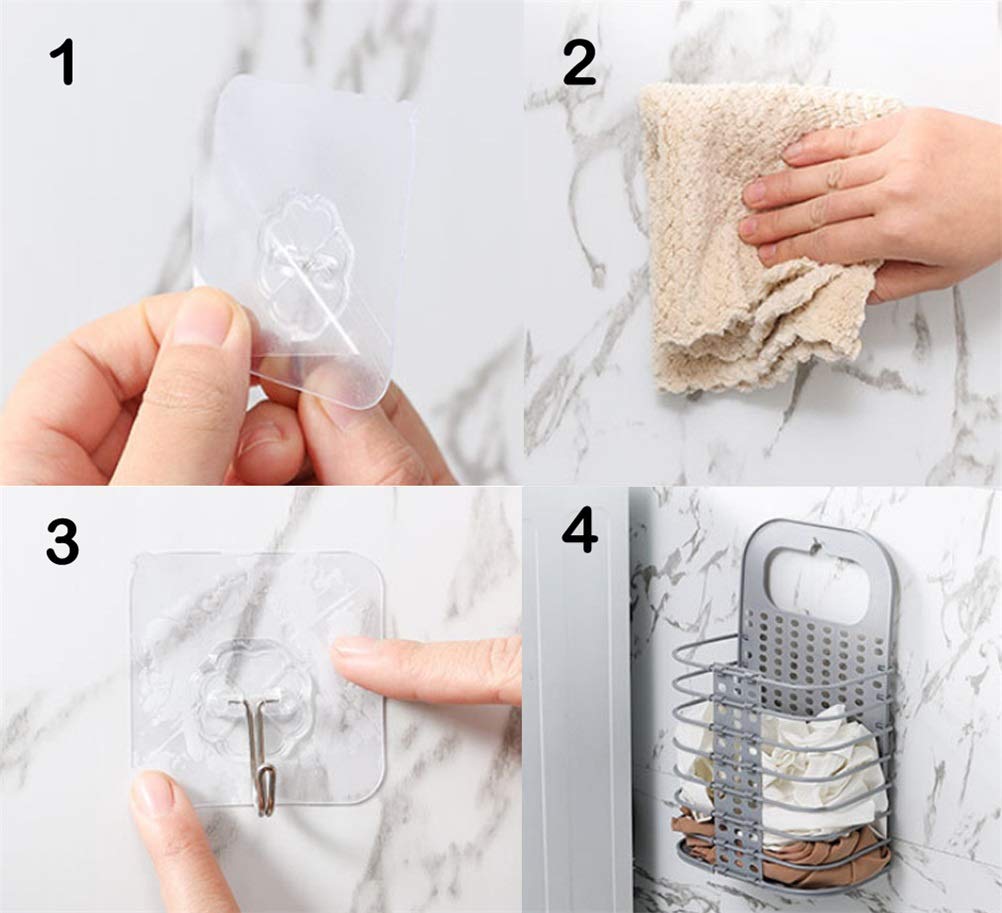 1

2

3

4