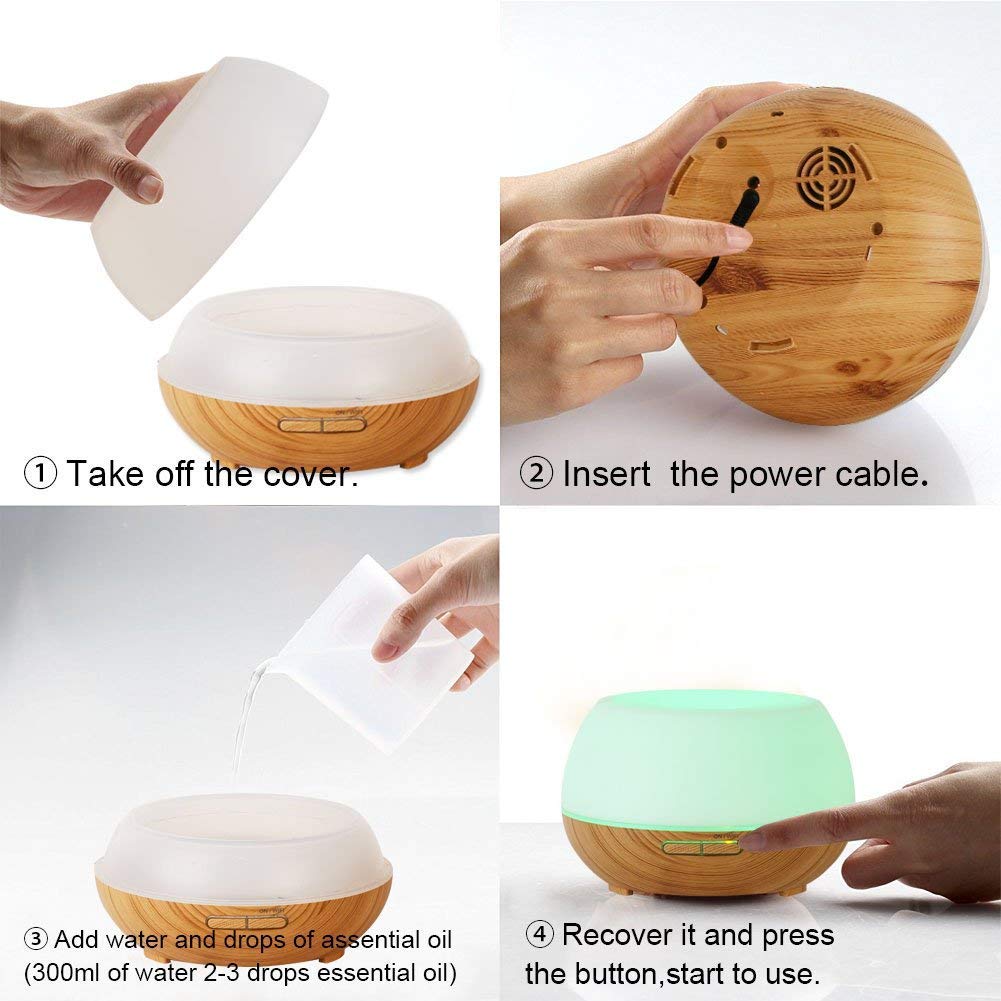 ① Take off the cover.

② Insert the power cable.

③ Add water and drops of assential oil (300ml of water 2-3 drops essential oil)

④ Recover it and press the button,start to use.