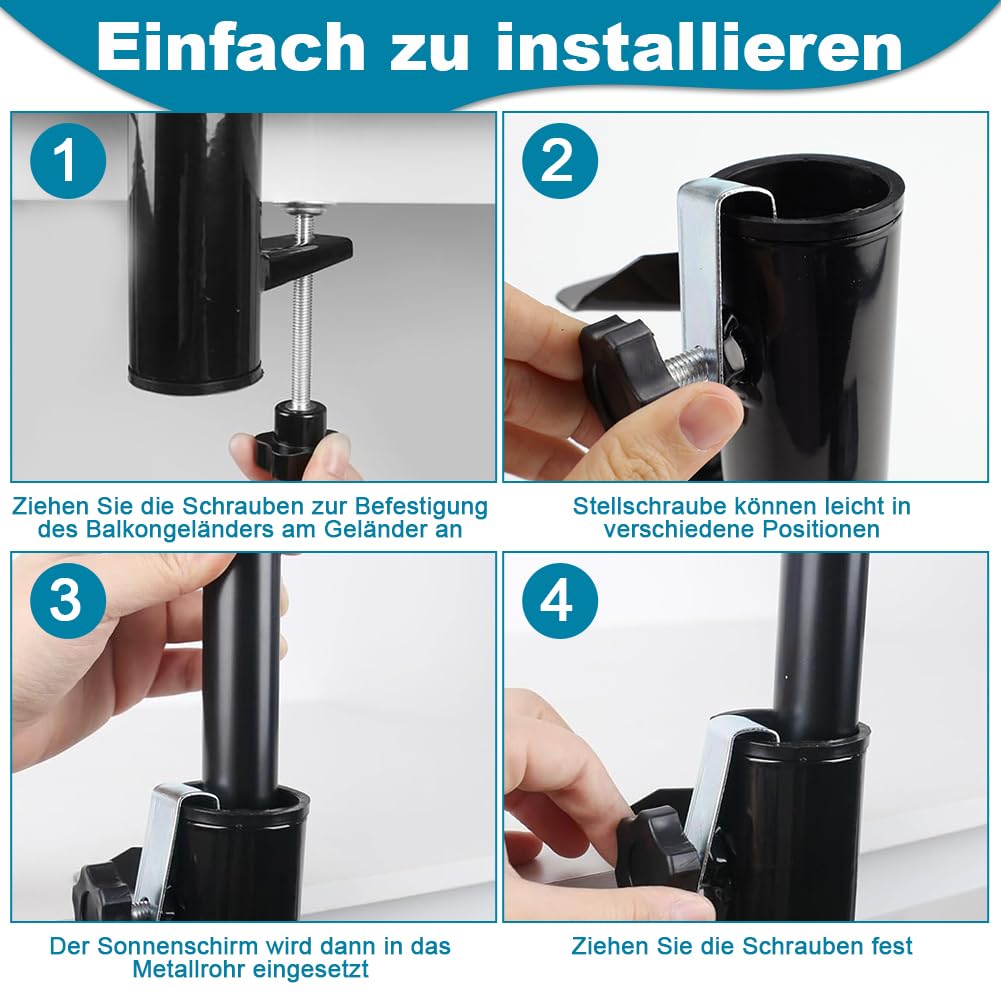 Einfach zu installieren

1

Ziehen Sie die Schrauben zur Befestigung des Balkongeländers am Geländer an

2

Stellschraube können leicht in verschiedene Positionen

3

Der Sonnenschirm wird dann in das Metallrohr eingesetzt

4

Ziehen Sie die Schrauben fest