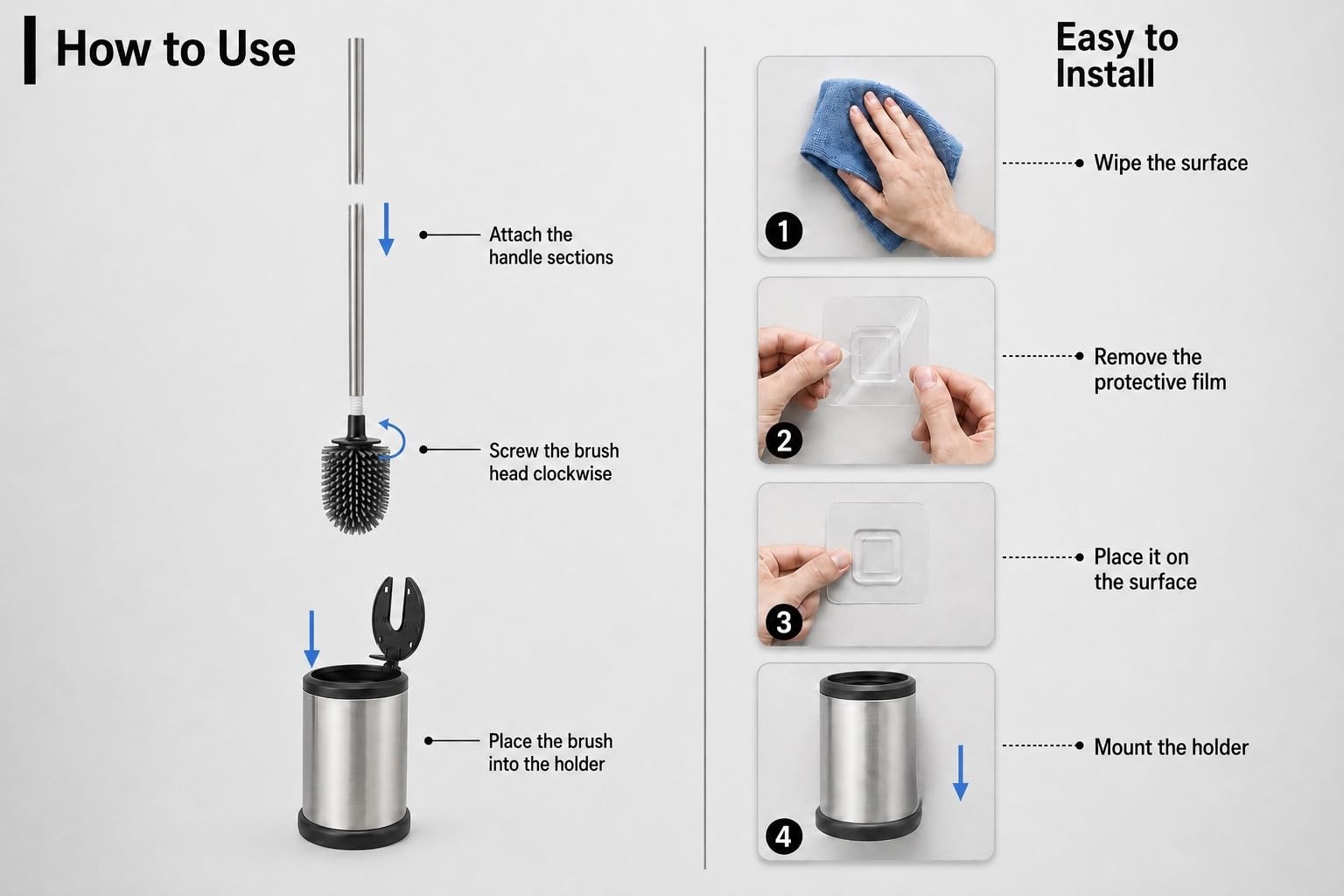 How to Use

Attach the handle sections

Screw the brush head clockwise

Place the brush into the holder

Easy to Install

1

Wipe the surface

2

Remove the protective film

3

Place it on the surface

4

Mount the holder