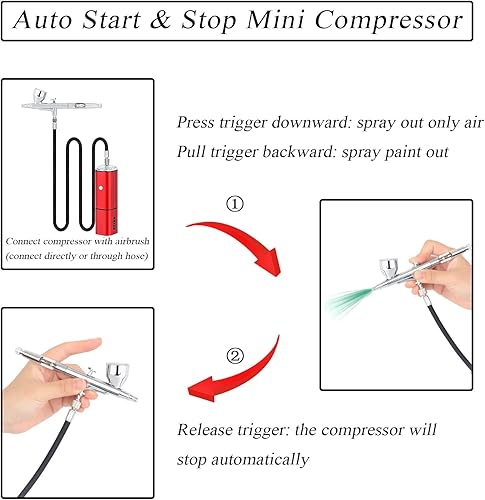 Auto Start & Stop Mini Compressor

Connect compressor with airbrush (connect directly or through hose)

Press trigger downward: spray out only air
Pull trigger backward: spray paint out

①

②

Release trigger: the compressor will stop automatically