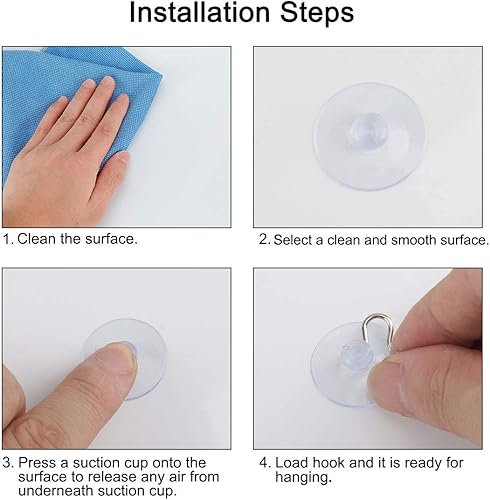 Installation Steps

1. Clean the surface.

2. Select a clean and smooth surface.

3. Press a suction cup onto the surface to release any air from underneath suction cup.

4. Load hook and it is ready for hanging.