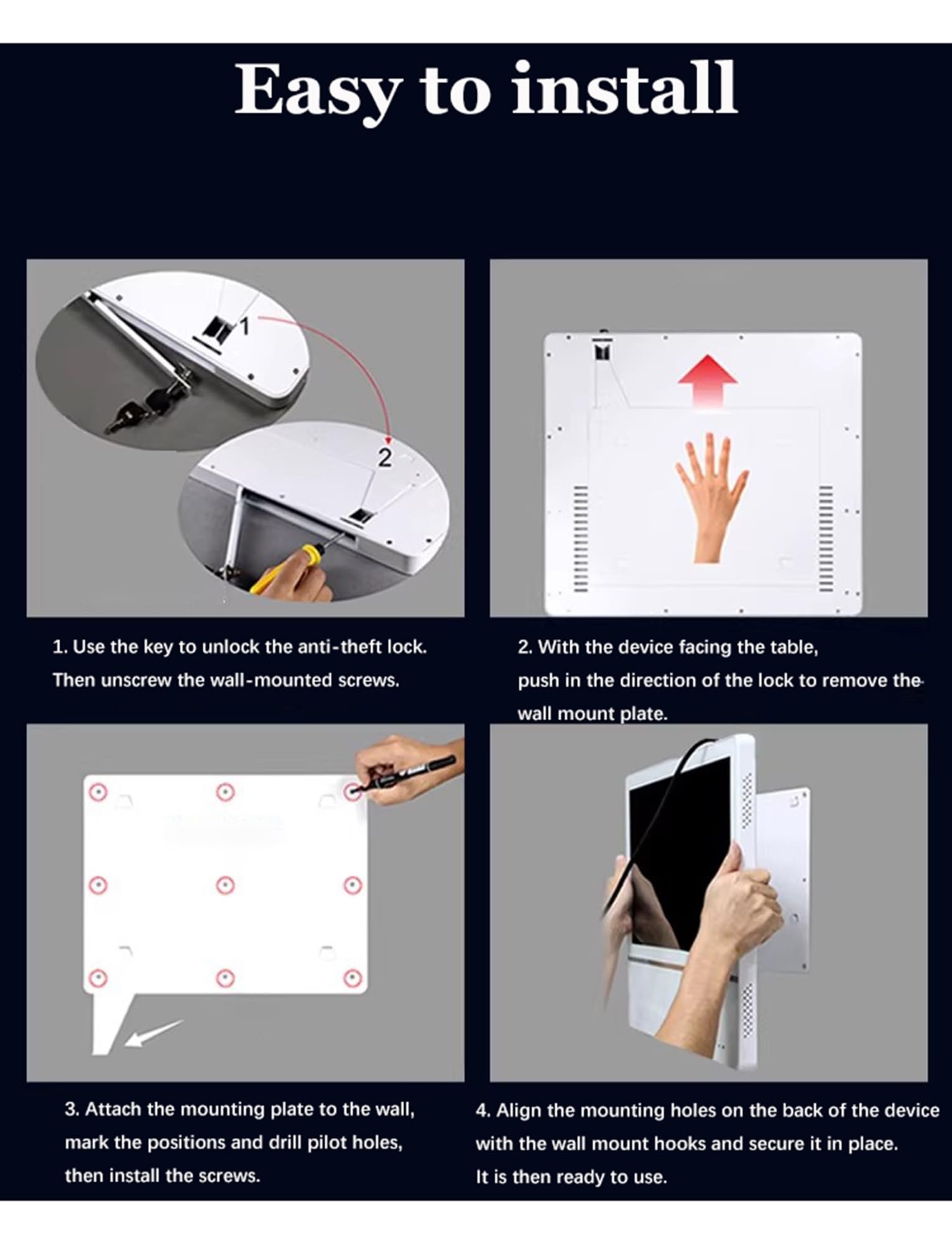 Easy to install

1

2

1. Use the key to unlock the anti-theft lock. Then unscrew the wall-mounted screws.

2. With the device facing the table, push in the direction of the lock to remove the wall mount plate.

3. Attach the mounting plate to the wall, mark the positions and drill pilot holes, then install the screws.

4. Align the mounting holes on the back of the device with the wall mount hooks and secure it in place. It is then ready to use.