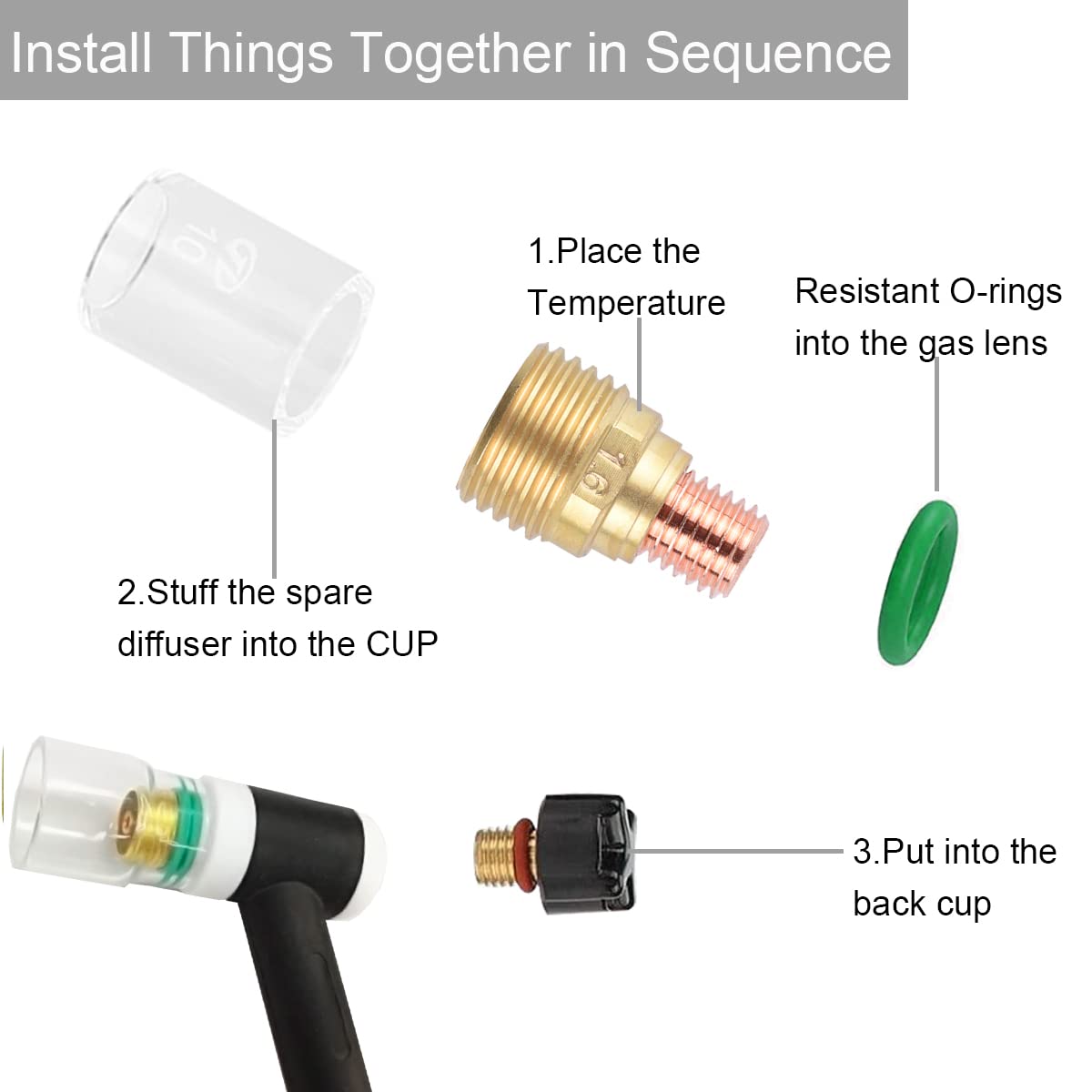 Install Things Together in Sequence

10

1.Place the Temperature

Resistant O-rings into the gas lens

16

2.Stuff the spare diffuser into the CUP

3.Put into the back cup