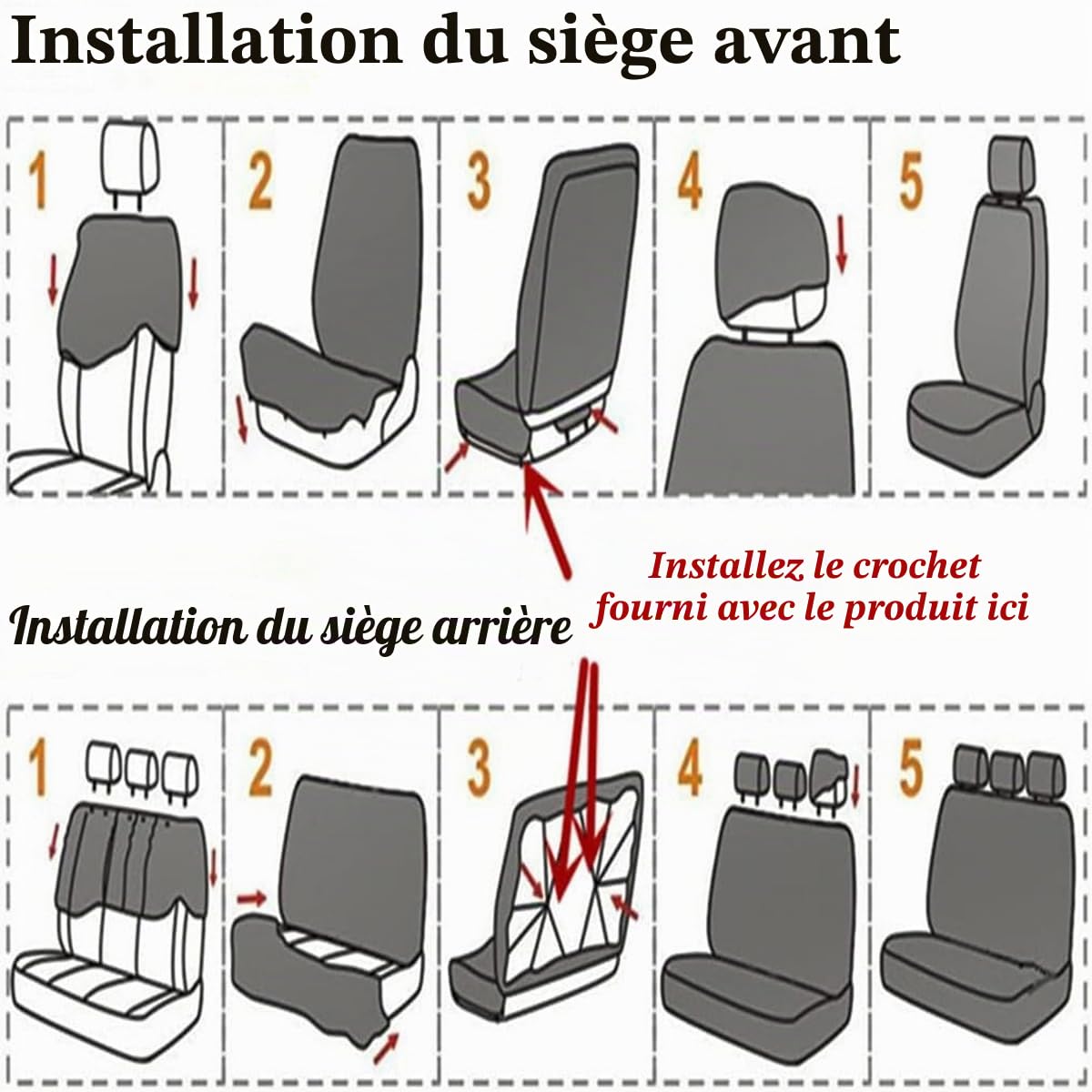 Installation du siège avant

1
2
3
4
5

Installez le crochet fourni avec le produit ici

Installation du siège arrière

1
2
3
4
5