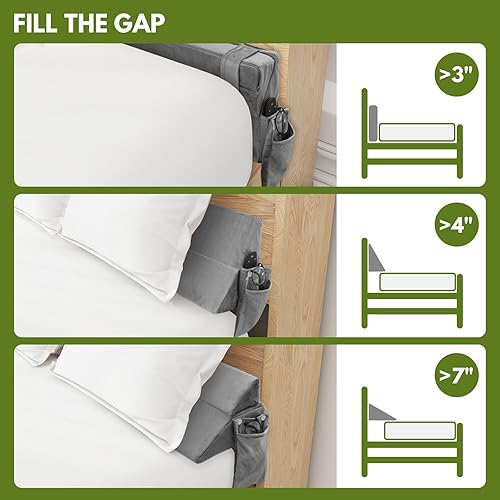 FILL THE GAP

>3"

>4"

>7"