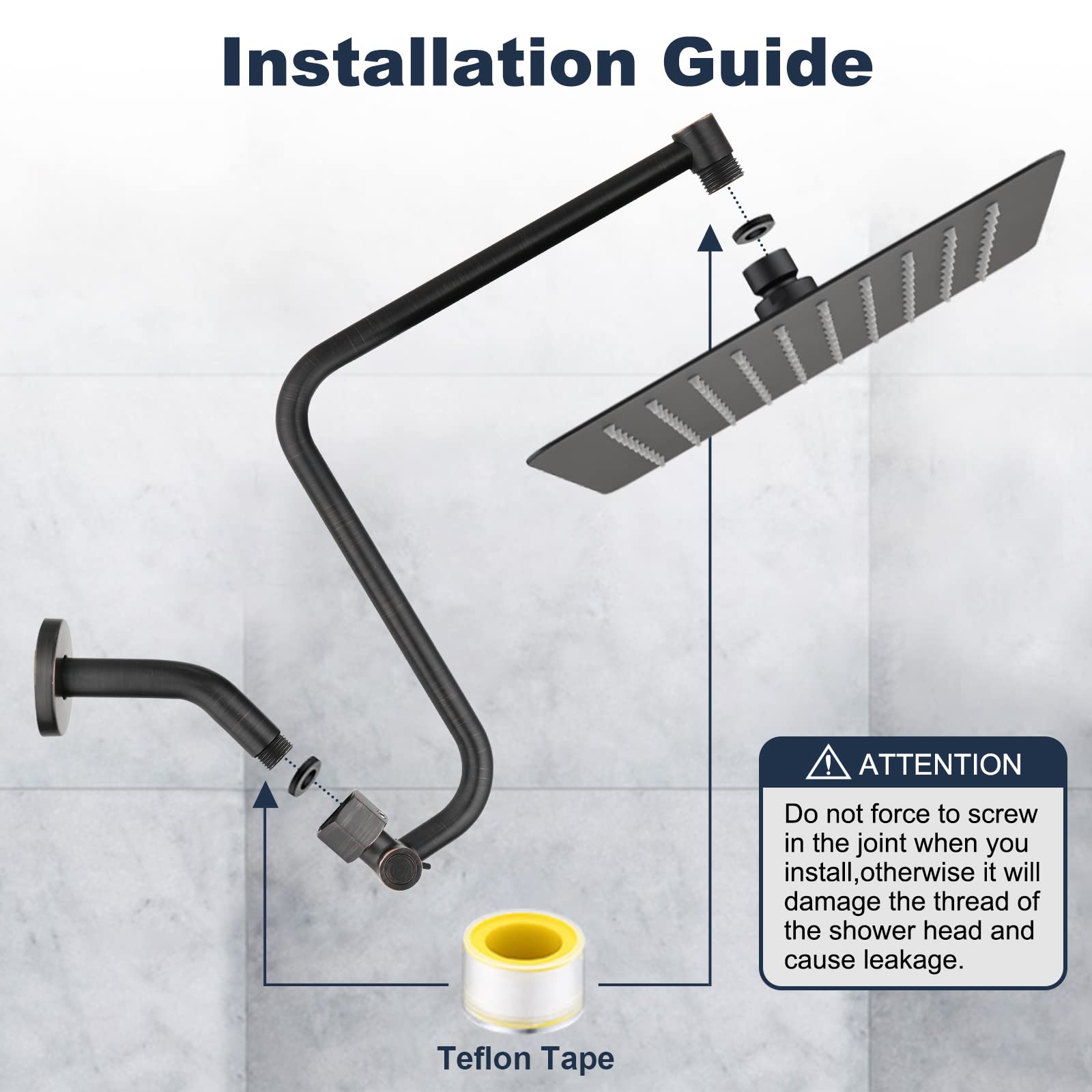 Installation Guide

ATTENTION

Do not force to screw in the joint when you install,otherwise it will damage the thread of the shower head and cause leakage.

Teflon Tape