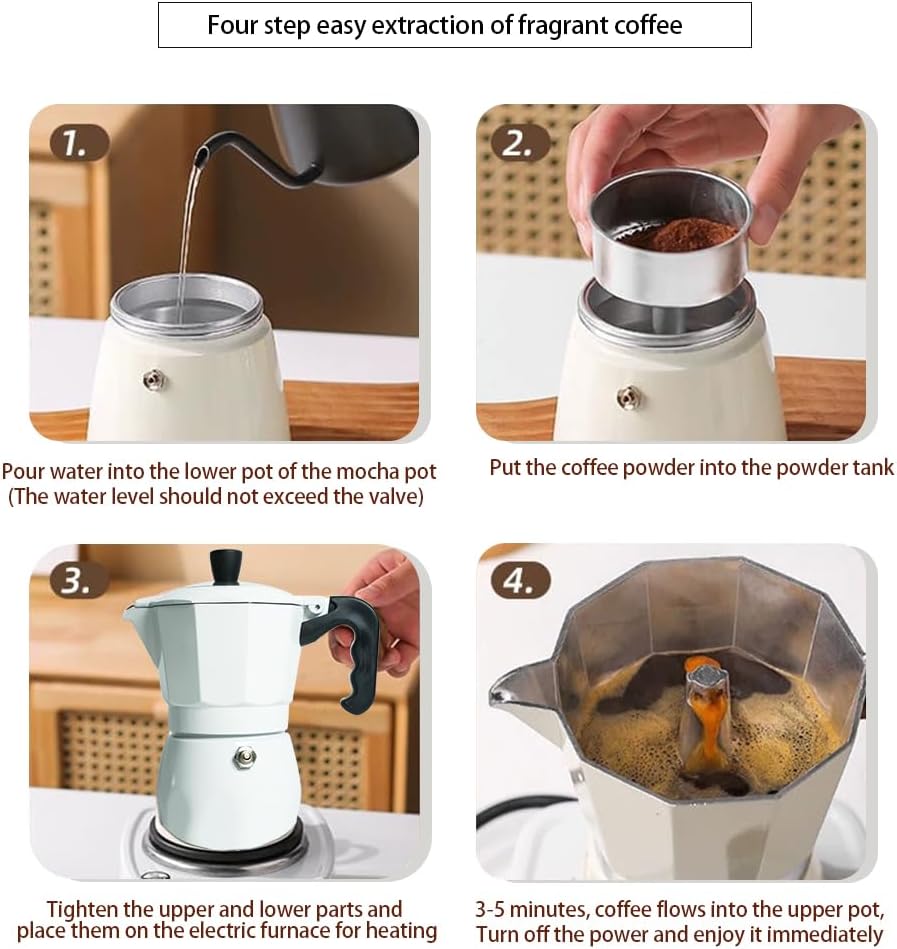 Four step easy extraction of fragrant coffee

1.

Pour water into the lower pot of the mocha pot (The water level should not exceed the valve)

2.

Put the coffee powder into the powder tank

3.

Tighten the upper and lower parts and place them on the electric furnace for heating

4.

3-5 minutes, coffee flows into the upper pot, Turn off the power and enjoy it immediately