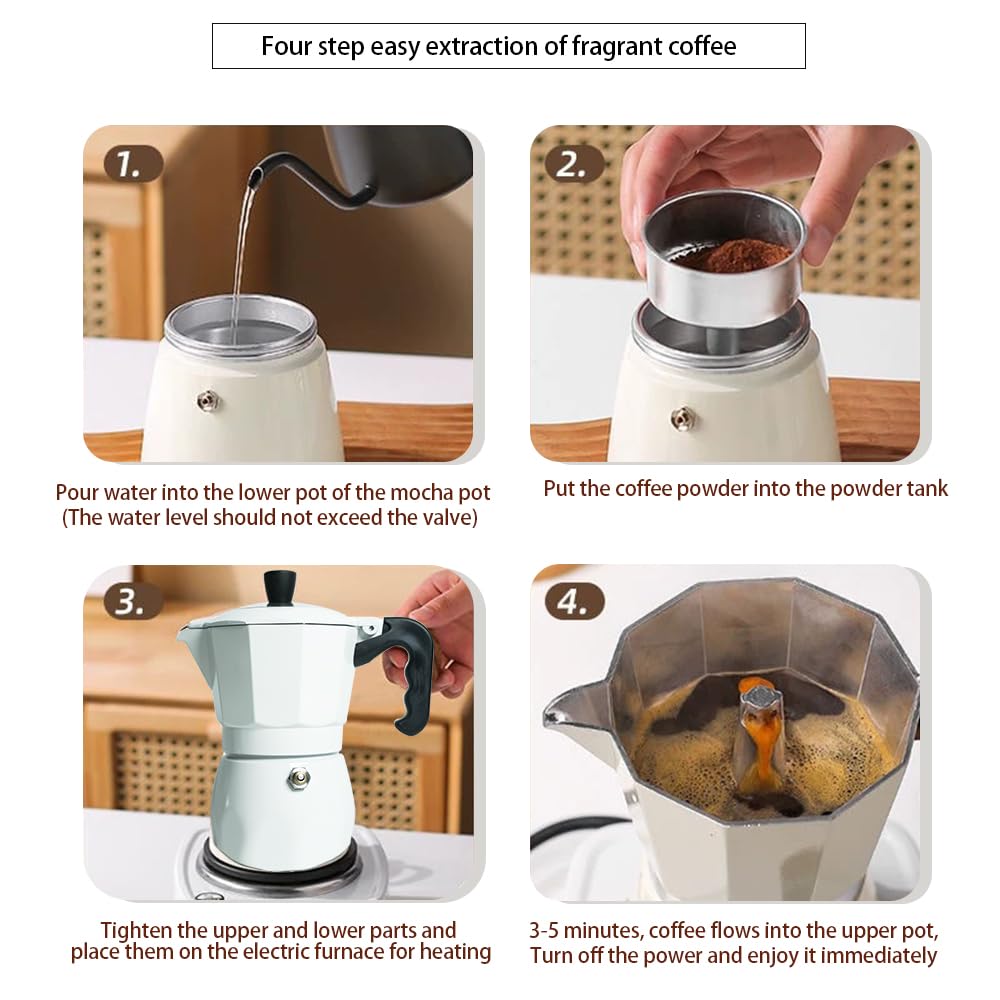 Four step easy extraction of fragrant coffee

1.

Pour water into the lower pot of the mocha pot (The water level should not exceed the valve)

2.

Put the coffee powder into the powder tank

3.

Tighten the upper and lower parts and place them on the electric furnace for heating

4.

3-5 minutes, coffee flows into the upper pot, Turn off the power and enjoy it immediately