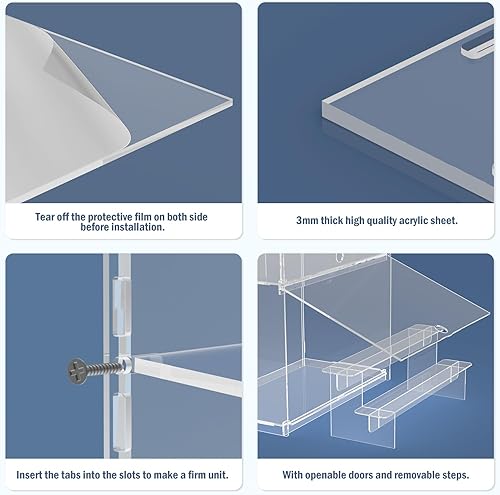 Tear off the protective film on both side before installation.

3mm thick high quality acrylic sheet.

Insert the tabs into the slots to make a firm unit.

With openable doors and removable steps.