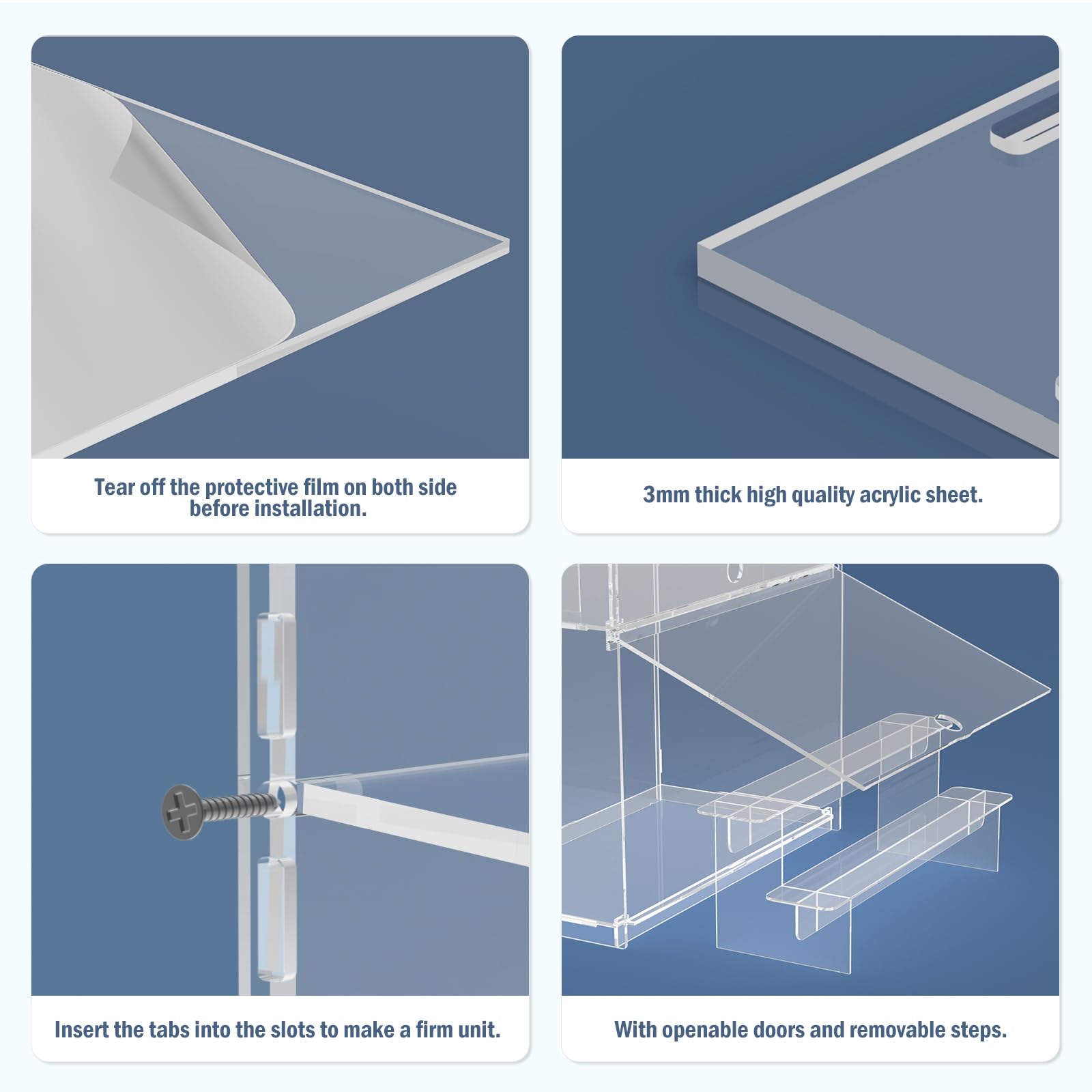 Tear off the protective film on both side before installation.

3mm thick high quality acrylic sheet.

Insert the tabs into the slots to make a firm unit.

With openable doors and removable steps.