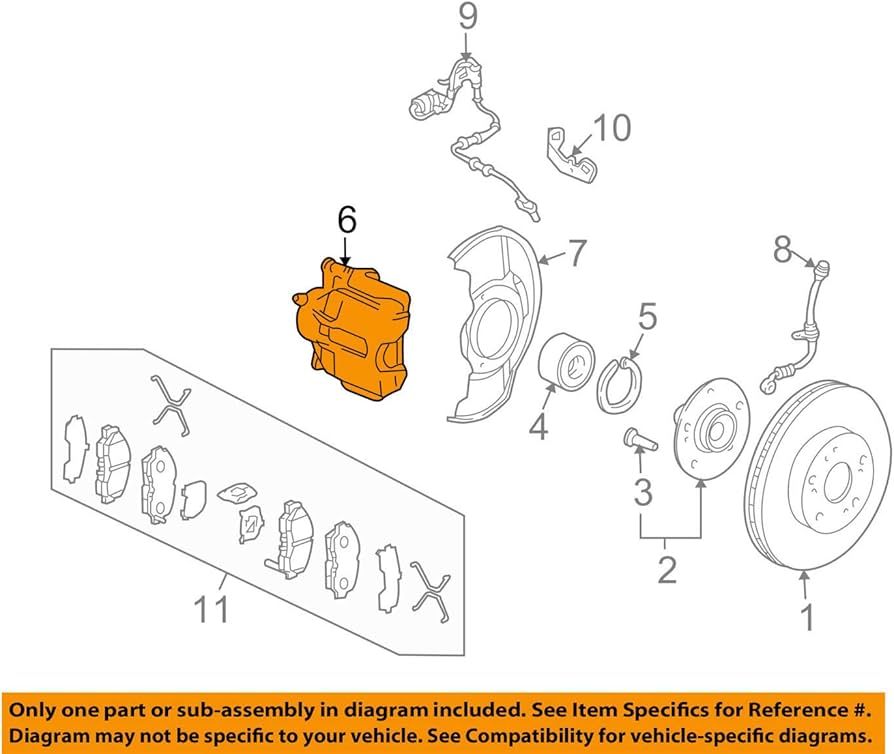 9
10
6
7
8
5
4
3
2
1
11

Only one part or sub-assembly in diagram included. See Item Specifics for Reference #. Diagram may not be specific to your vehicle. See Compatibility for vehicle-specific diagrams.