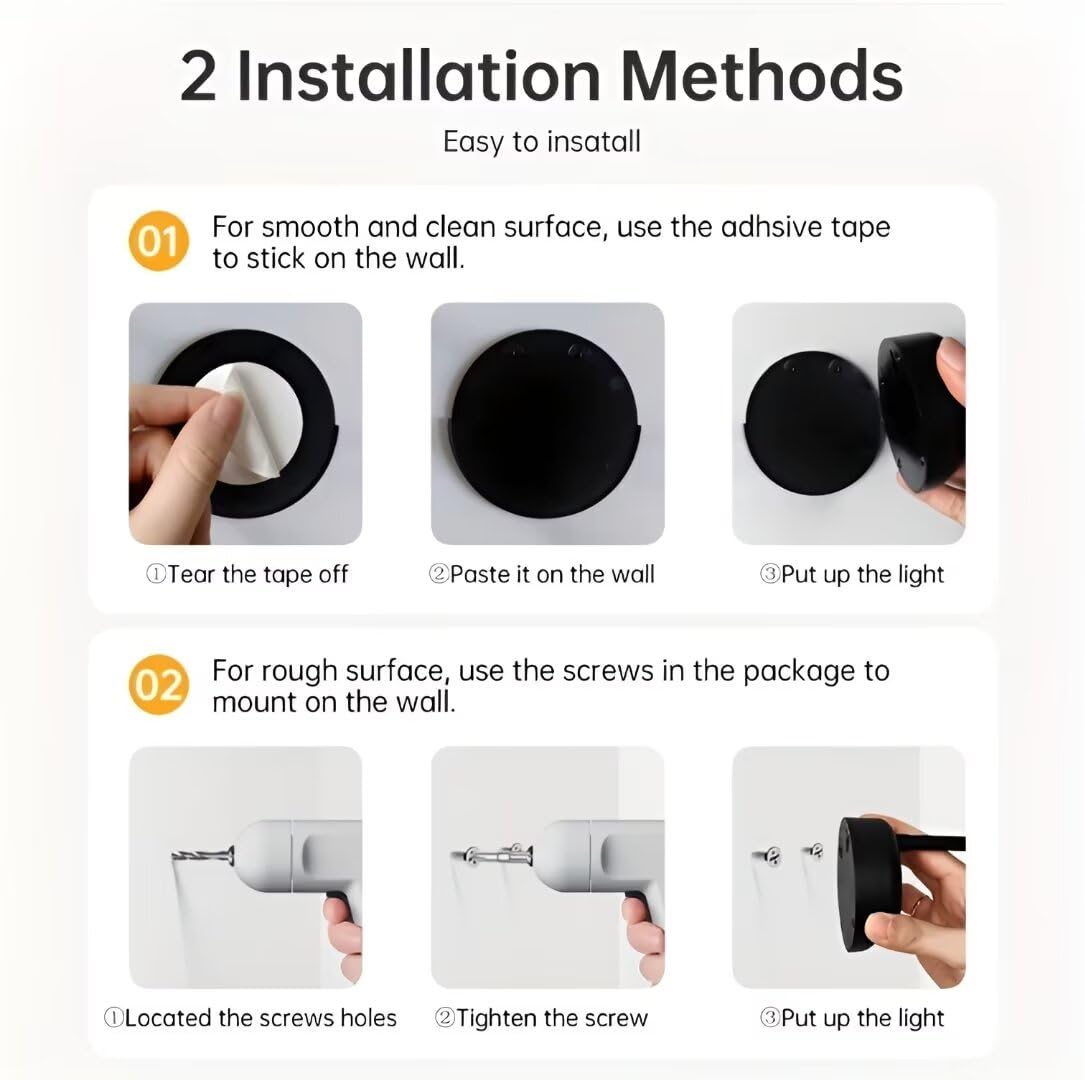 2 Installation Methods

Easy to insatall

01 For smooth and clean surface, use the adhsive tape to stick on the wall.

①Tear the tape off

②Paste it on the wall

③Put up the light

02 For rough surface, use the screws in the package to mount on the wall.

①Located the screws holes

②Tighten the screw

③Put up the light