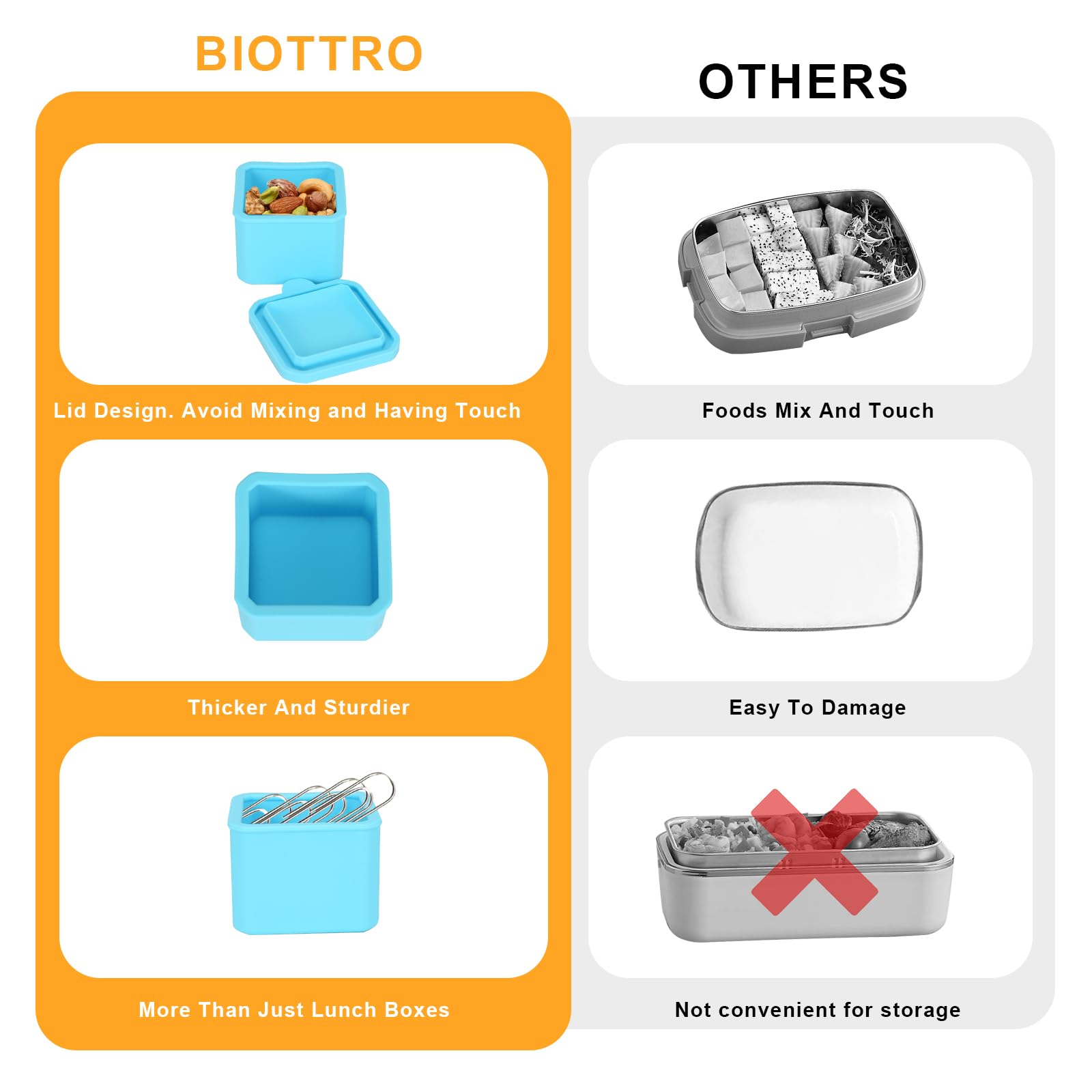 BIOTTRO

Lid Design. Avoid Mixing and Having Touch

Thicker And Sturdier

More Than Just Lunch Boxes

OTHERS

Foods Mix And Touch

Easy To Damage

Not convenient for storage