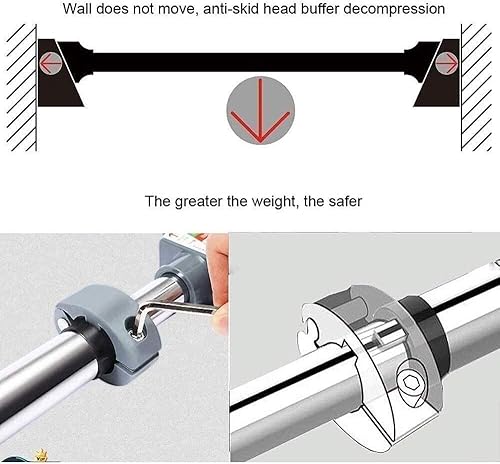 Wall does not move, anti-skid head buffer decompression

The greater the weight, the safer