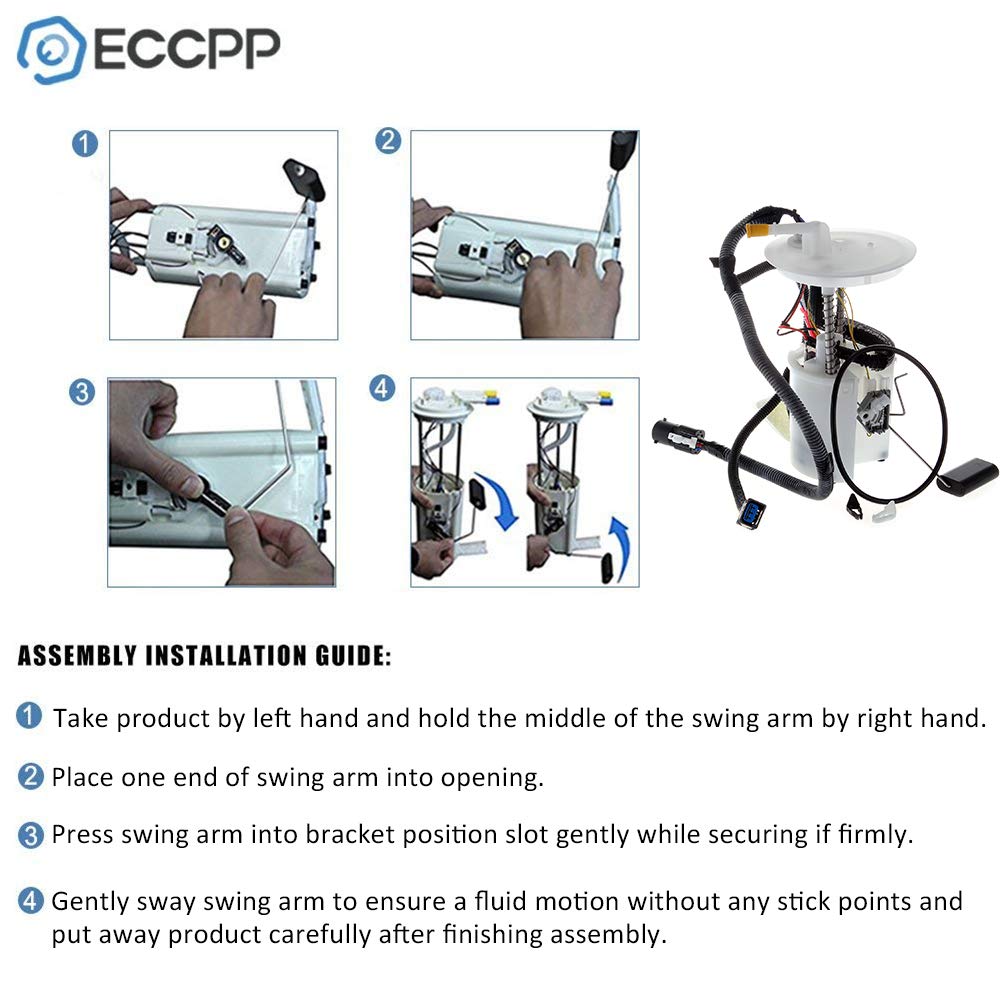 ECCPP

1

2

3

4

ASSEMBLY INSTALLATION GUIDE:

1 Take product by left hand and hold the middle of the swing arm by right hand.

2 Place one end of swing arm into opening.

3 Press swing arm into bracket position slot gently while securing if firmly.

4 Gently sway swing arm to ensure a fluid motion without any stick points and put away product carefully after finishing assembly.