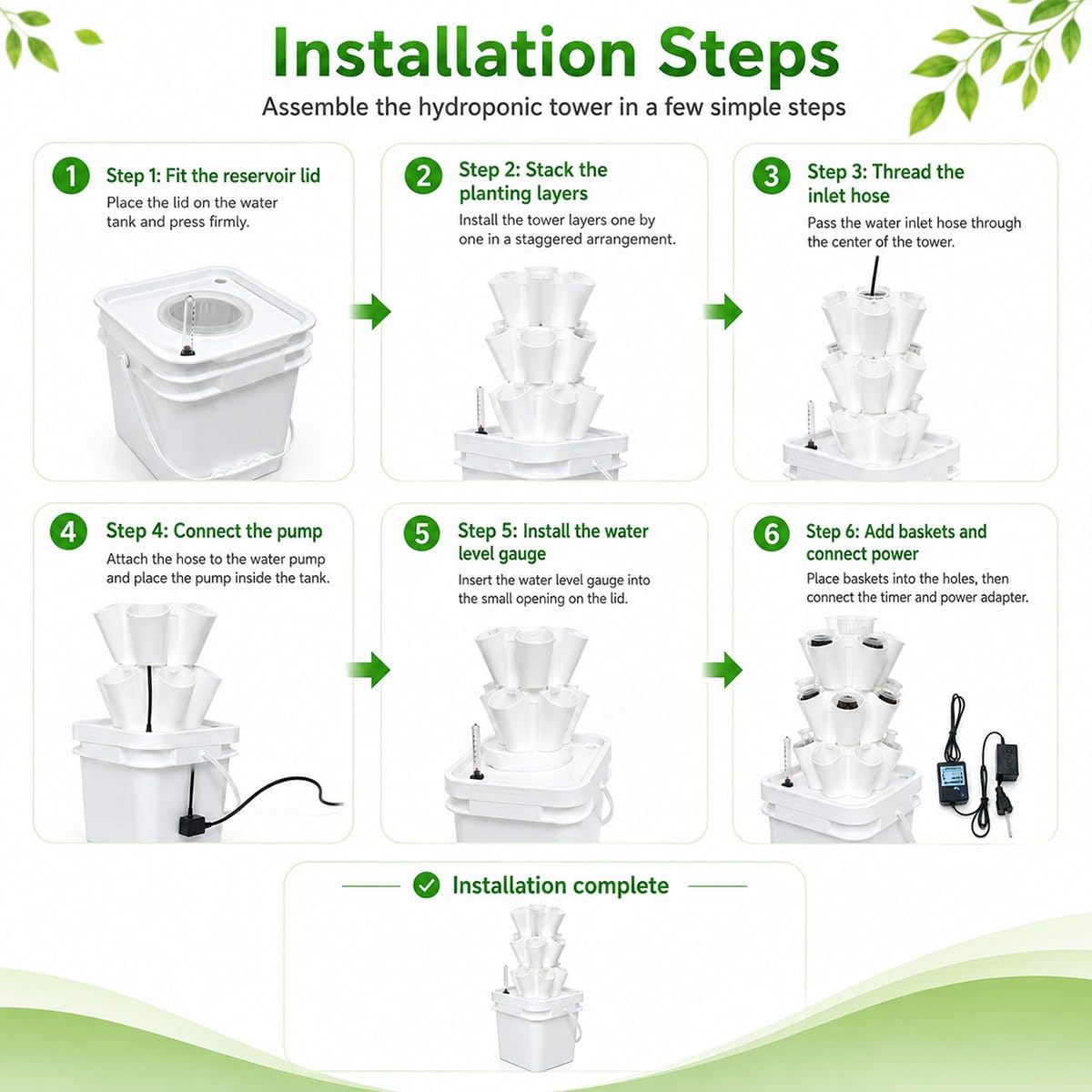 Installation Steps

Assemble the hydroponic tower in a few simple steps

1 Step 1: Fit the reservoir lid
Place the lid on the water tank and press firmly.

2 Step 2: Stack the planting layers
Install the tower layers one by one in a staggered arrangement.

3 Step 3: Thread the inlet hose
Pass the water inlet hose through the center of the tower.

4 Step 4: Connect the pump
Attach the hose to the water pump and place the pump inside the tank.

5 Step 5: Install the water level gauge
Insert the water level gauge into the small opening on the lid.

6 Step 6: Add baskets and connect power
Place baskets into the holes, then connect the timer and power adapter.

Installation complete