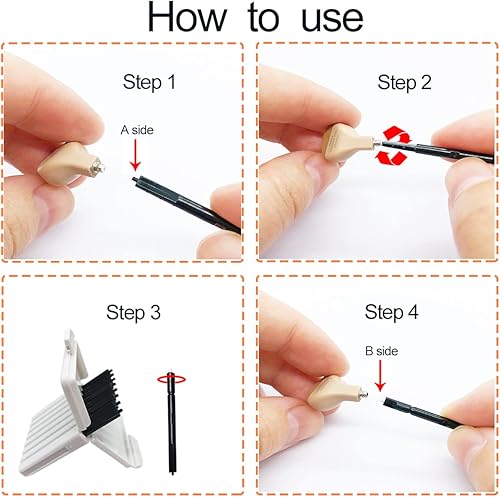 How to use

Step 1

A side

Step 2

Step 3

Step 4

B side