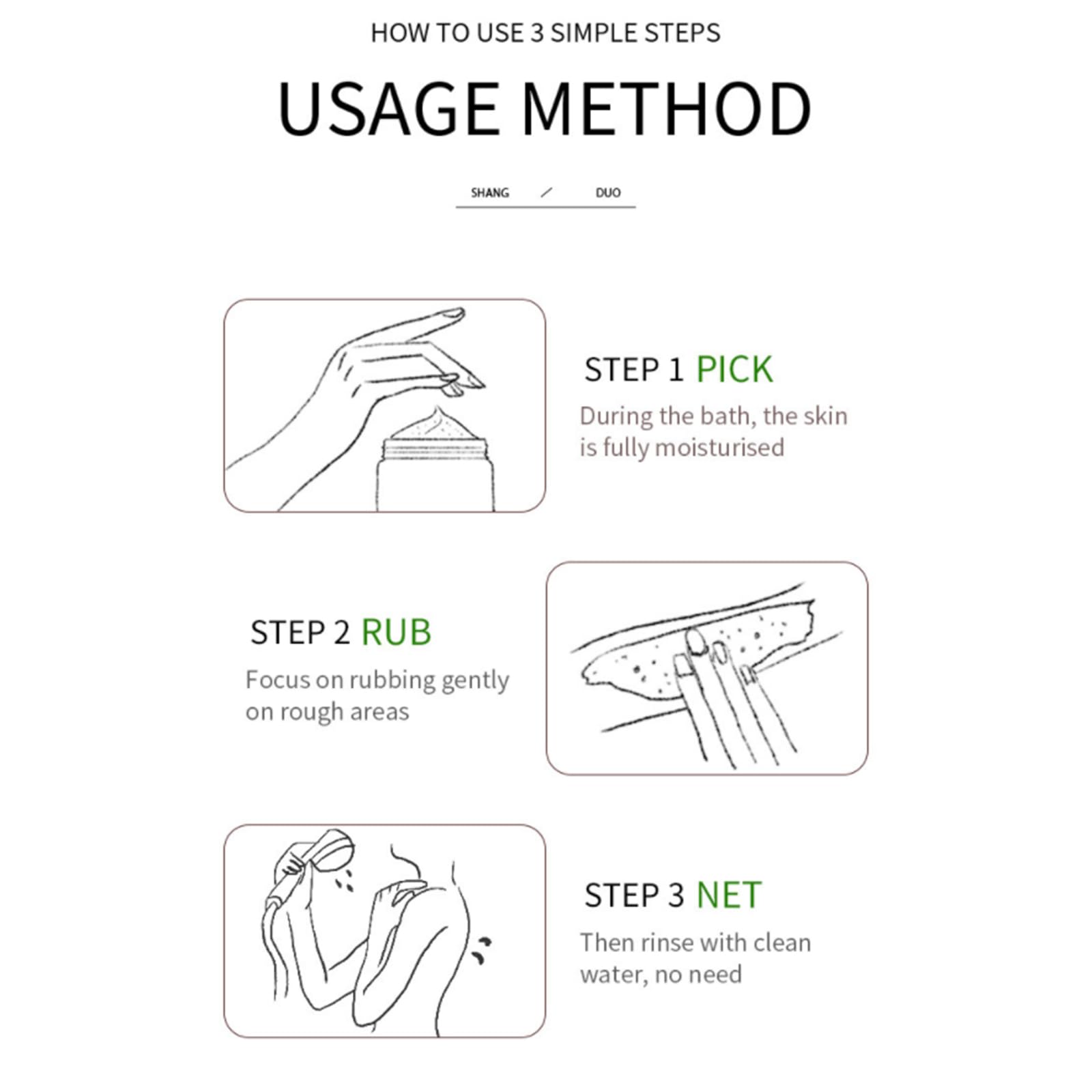 HOW TO USE 3 SIMPLE STEPS

USAGE METHOD

SHANG / DUO

STEP 1 PICK

During the bath, the skin is fully moisturised

STEP 2 RUB

Focus on rubbing gently on rough areas

STEP 3 NET

Then rinse with clean water, no need