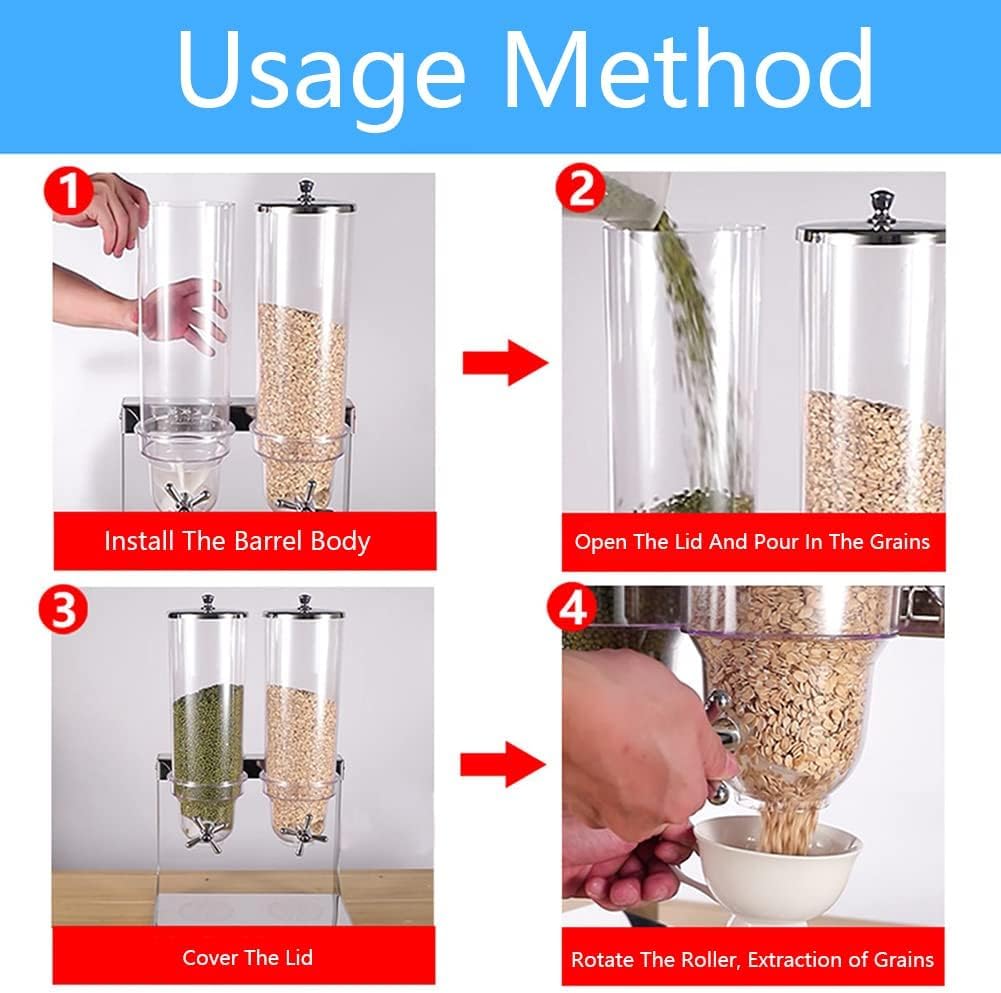 Usage Method

1

Install The Barrel Body

2

Open The Lid And Pour In The Grains

3

Cover The Lid

4

Rotate The Roller, Extraction of Grains